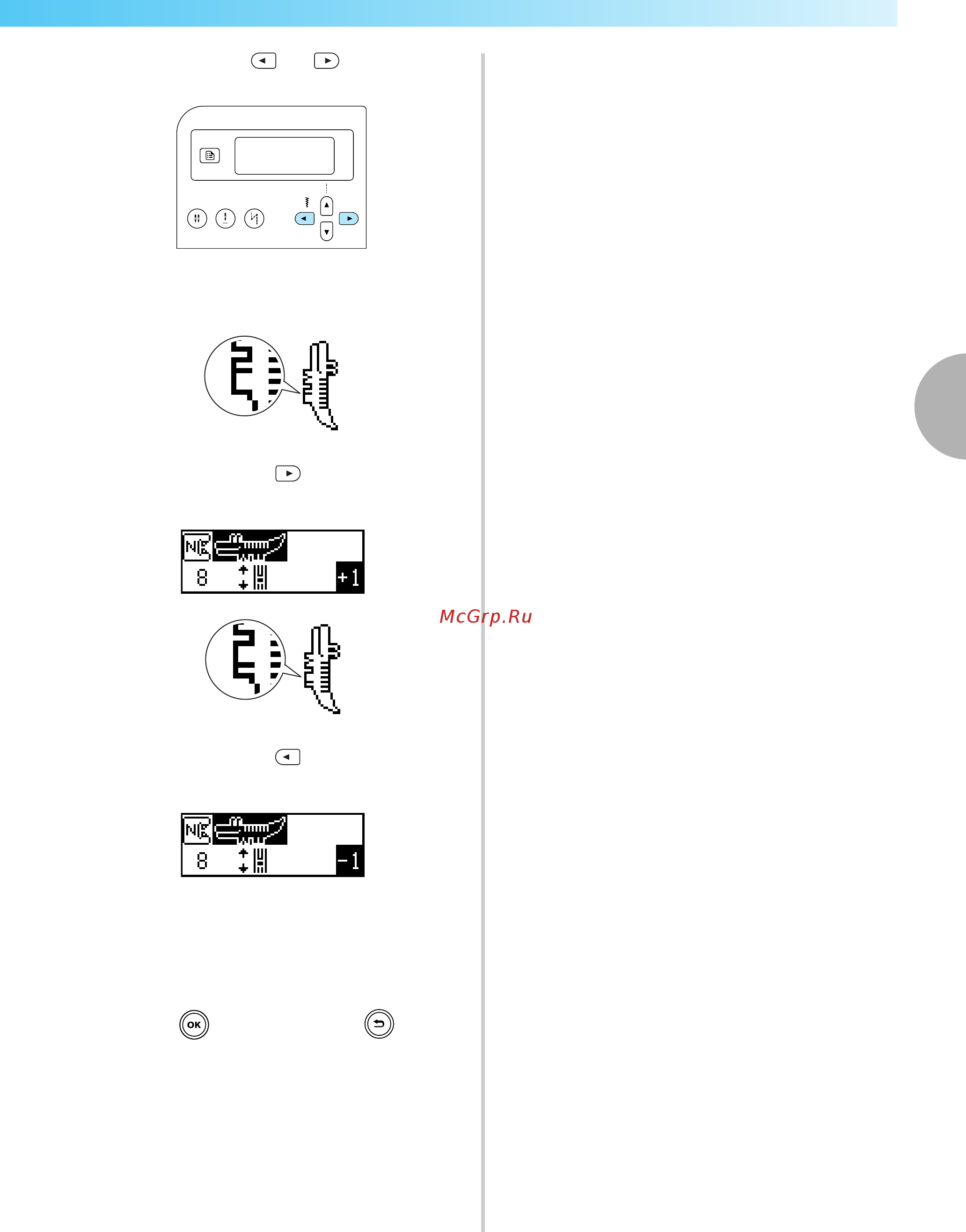 8

+1

McGrp.Ru

8

-1

OK