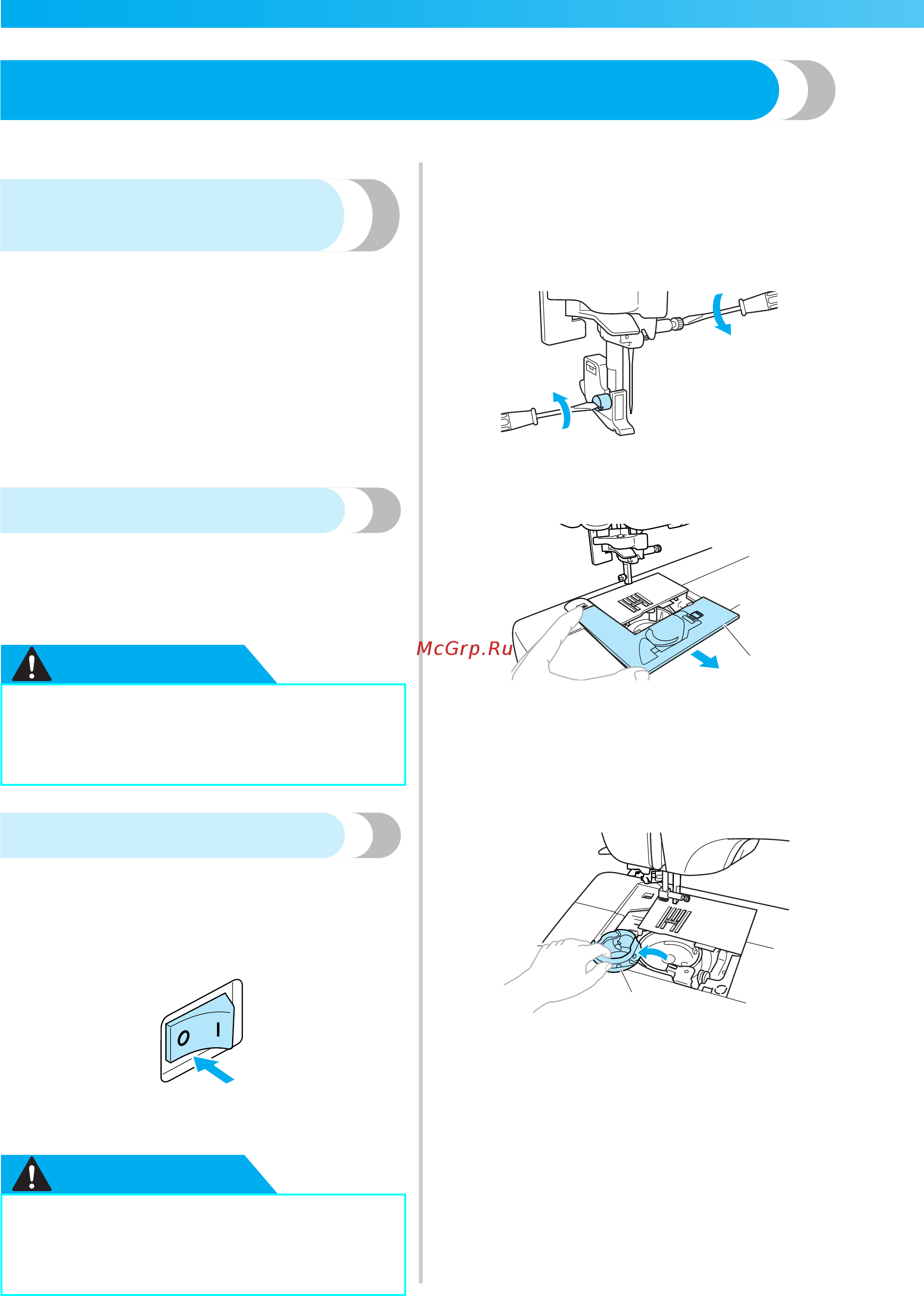 McGrp.Ru

O I