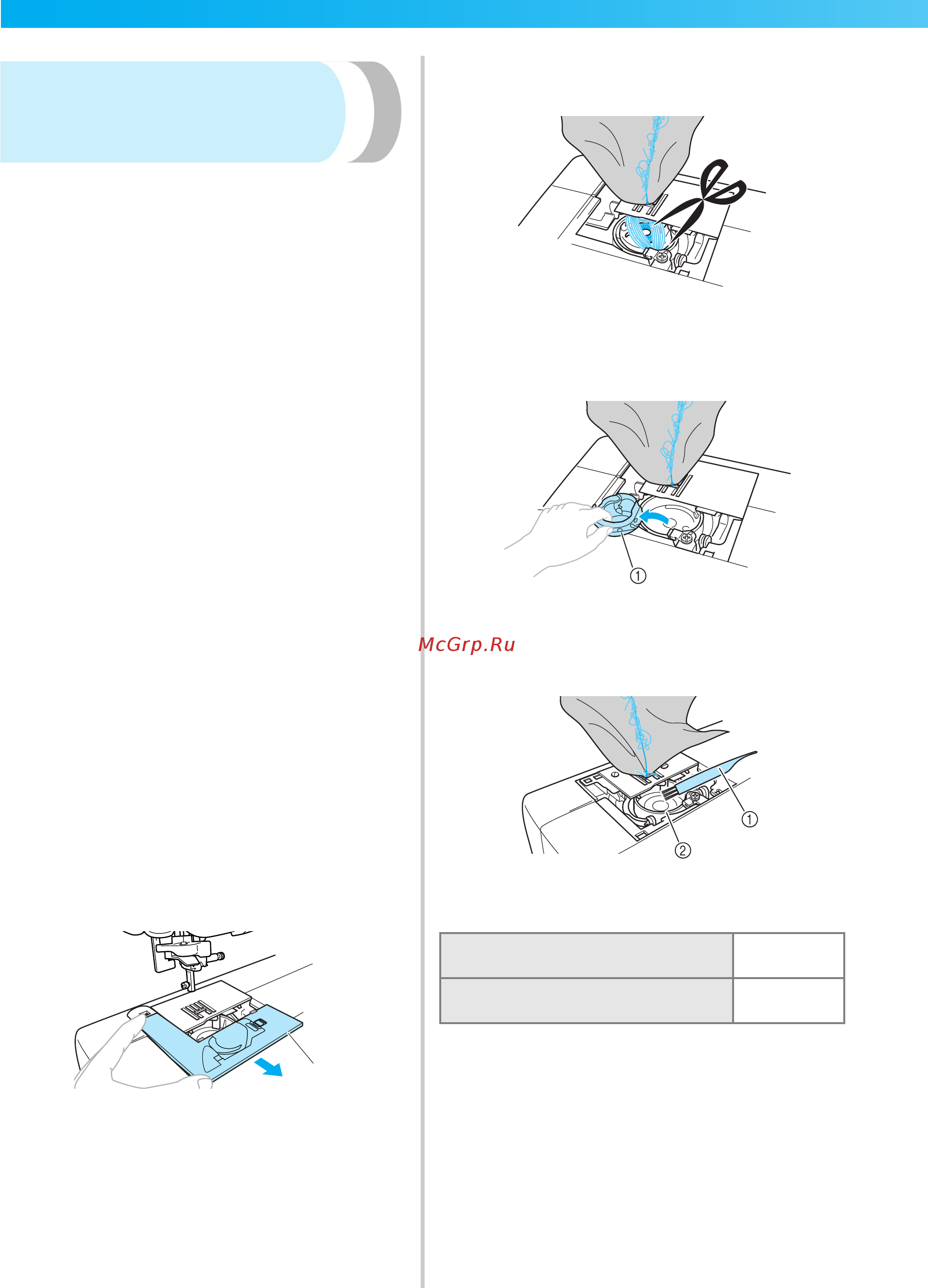 ①

McGrp.Ru

①

②