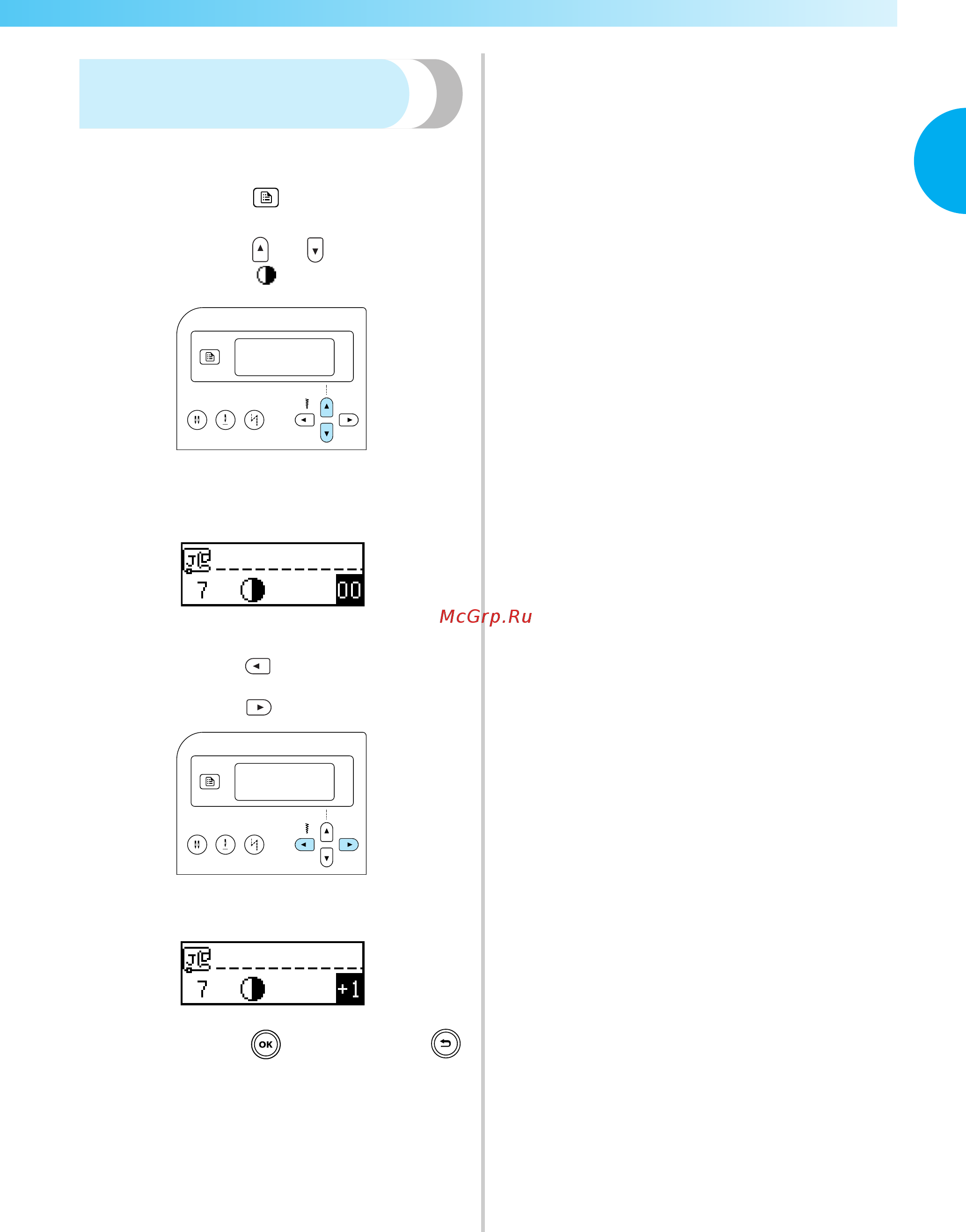 7
00

McGrp.Ru

7
+1

OK