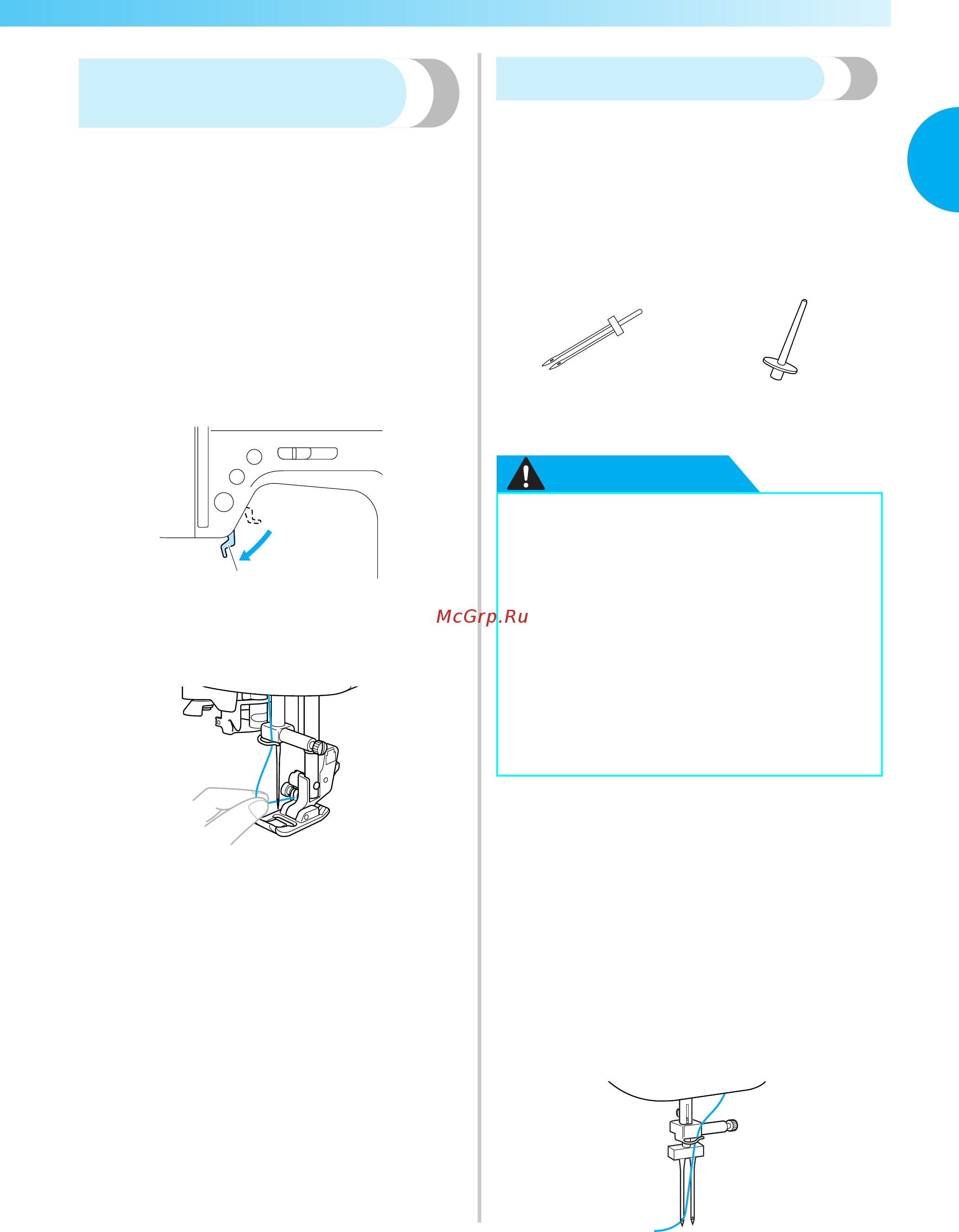 McGrp.Ru