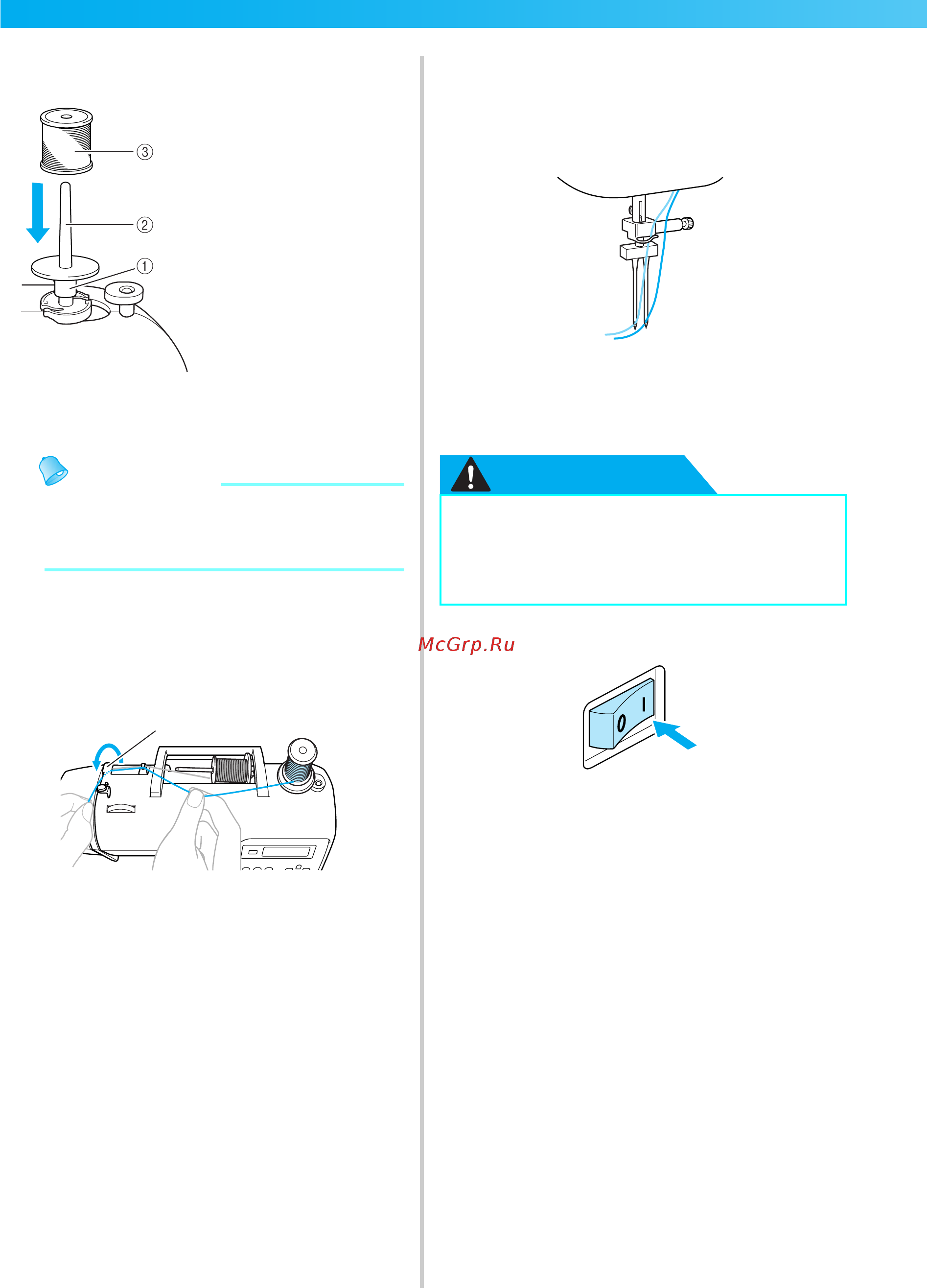 ③
②
①
McGrp.Ru
0
I