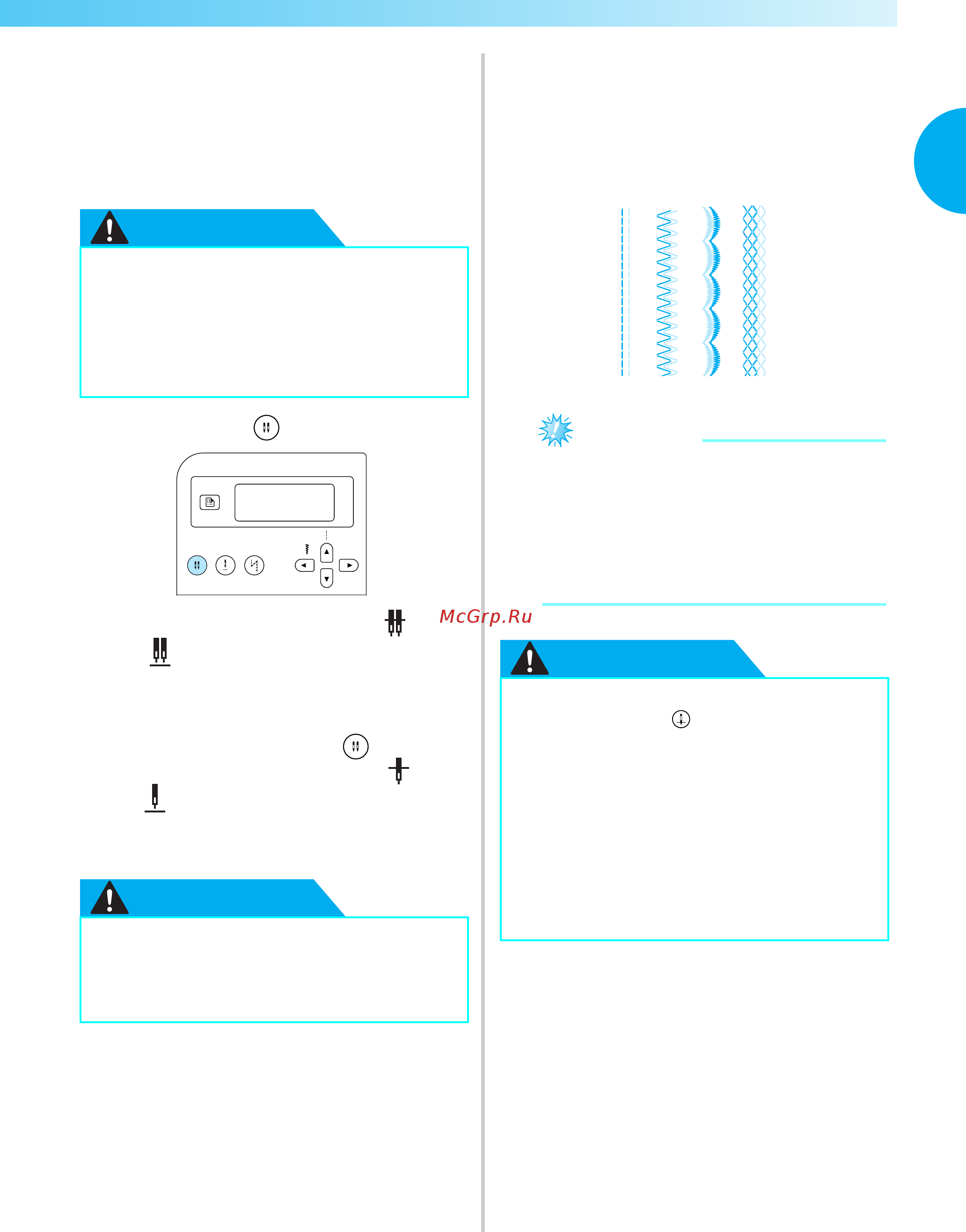 McGrp.Ru