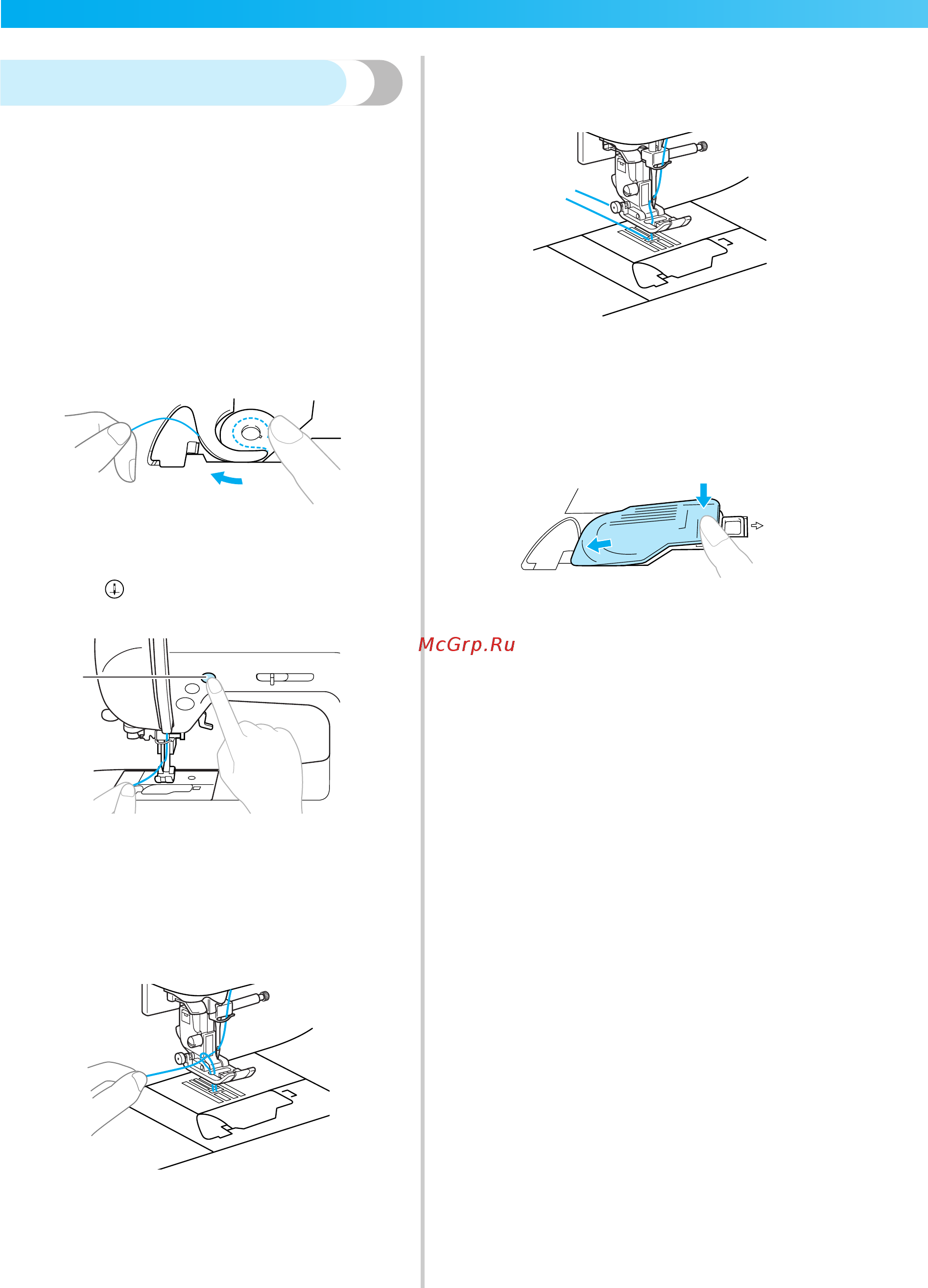 McGrp.Ru