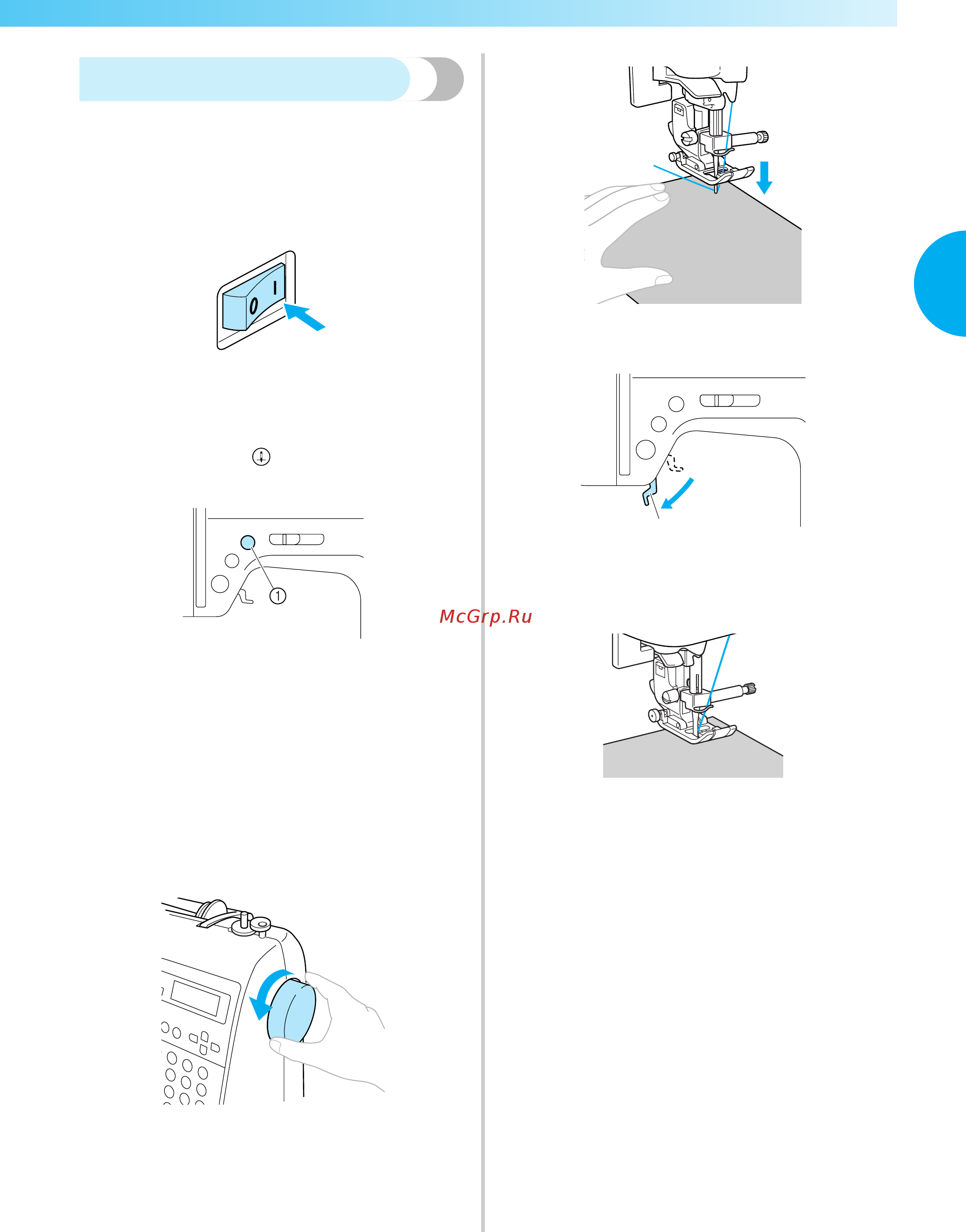 0 I

①

McGrp.Ru