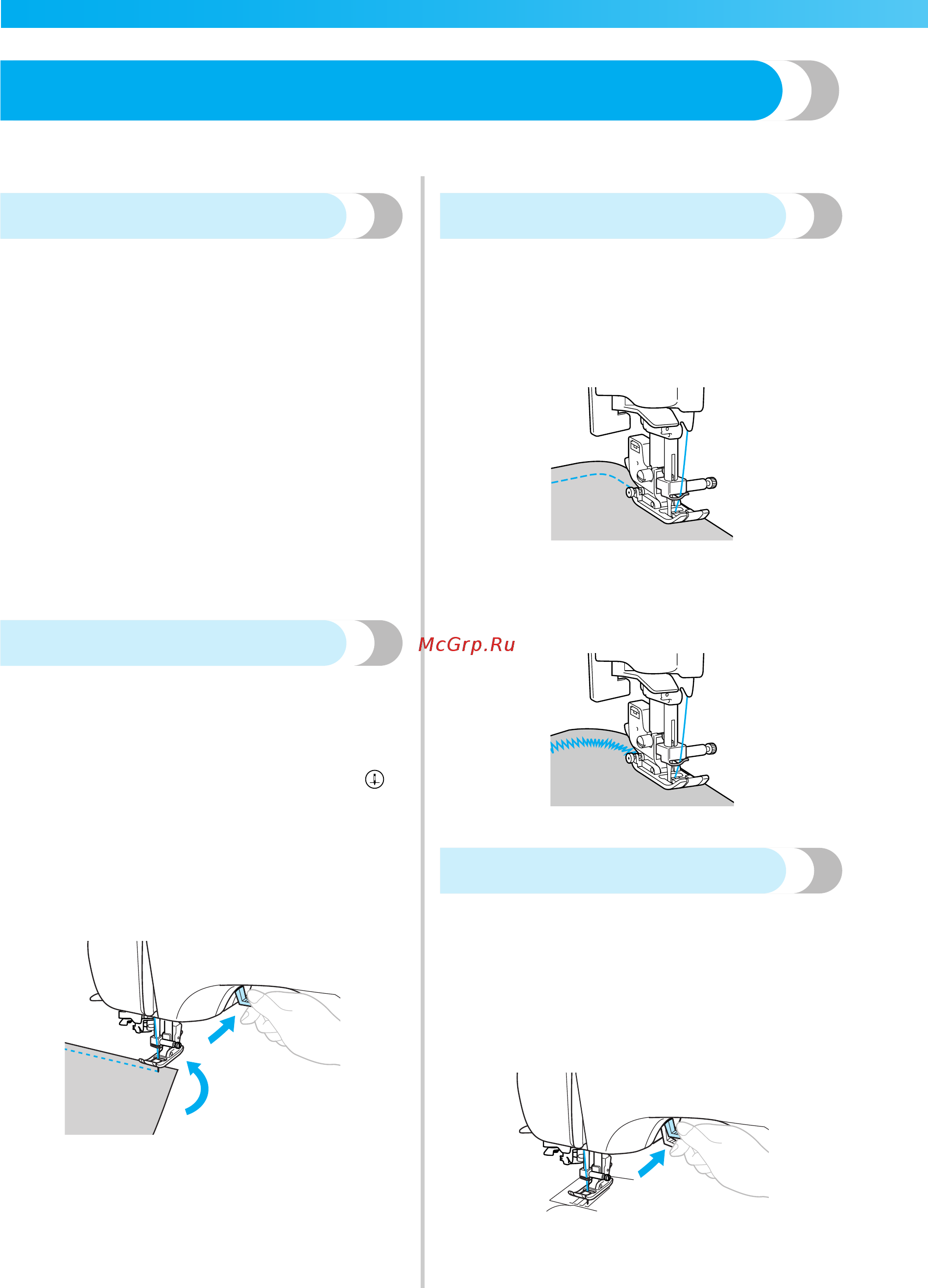 McGrp.Ru