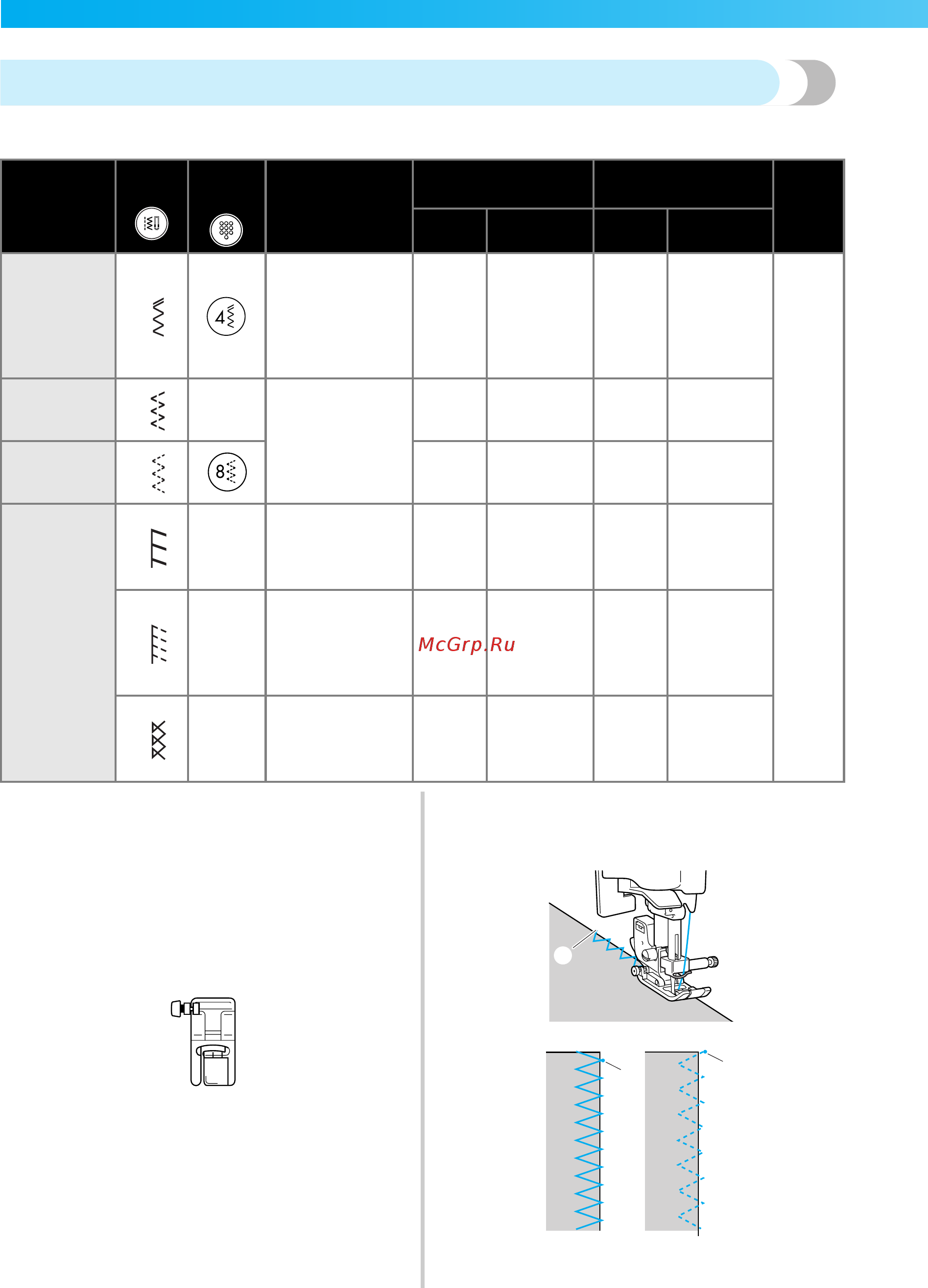 4

8

McGrp.Ru