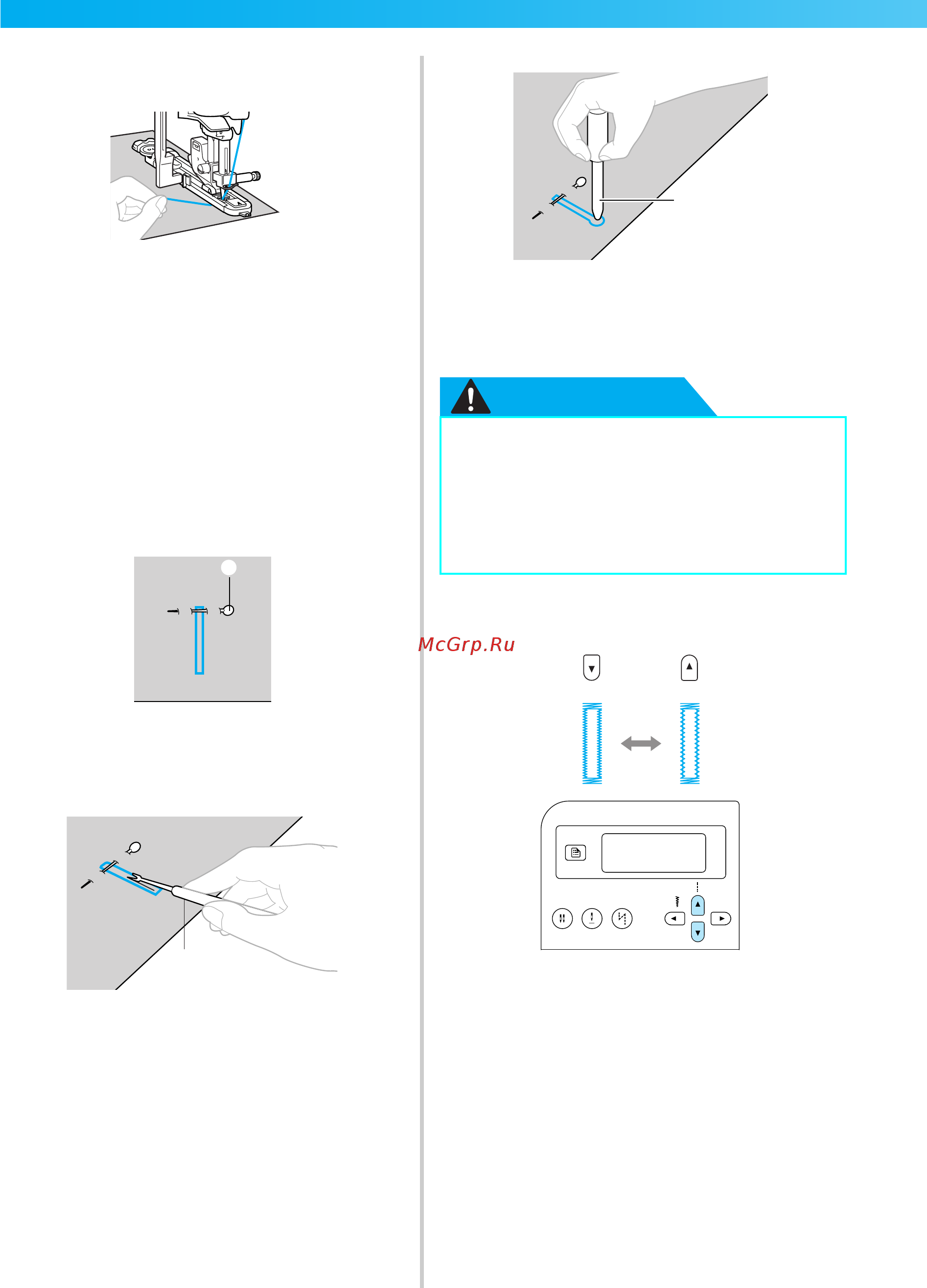 McGrp.Ru