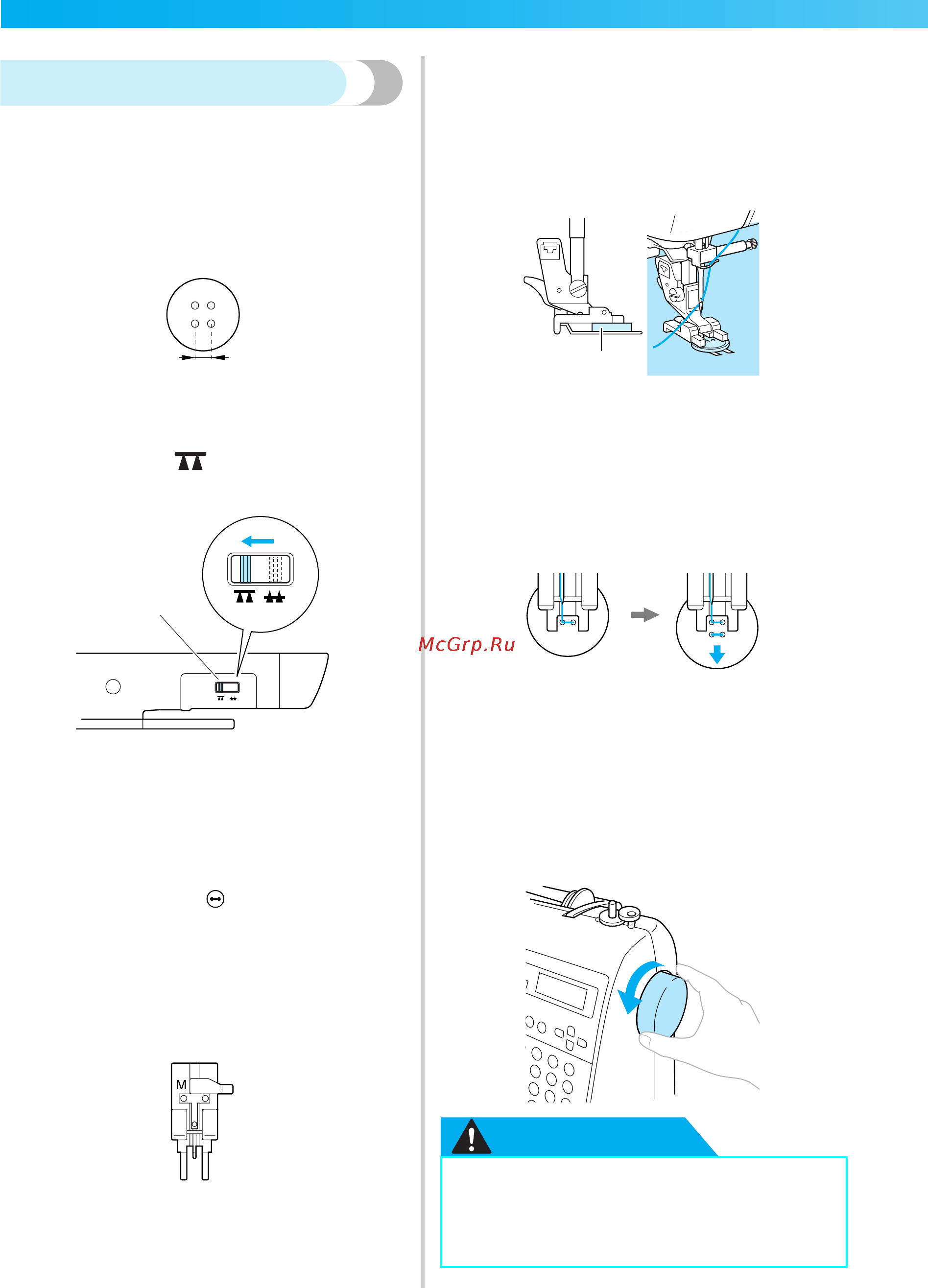 M

McGrp.Ru