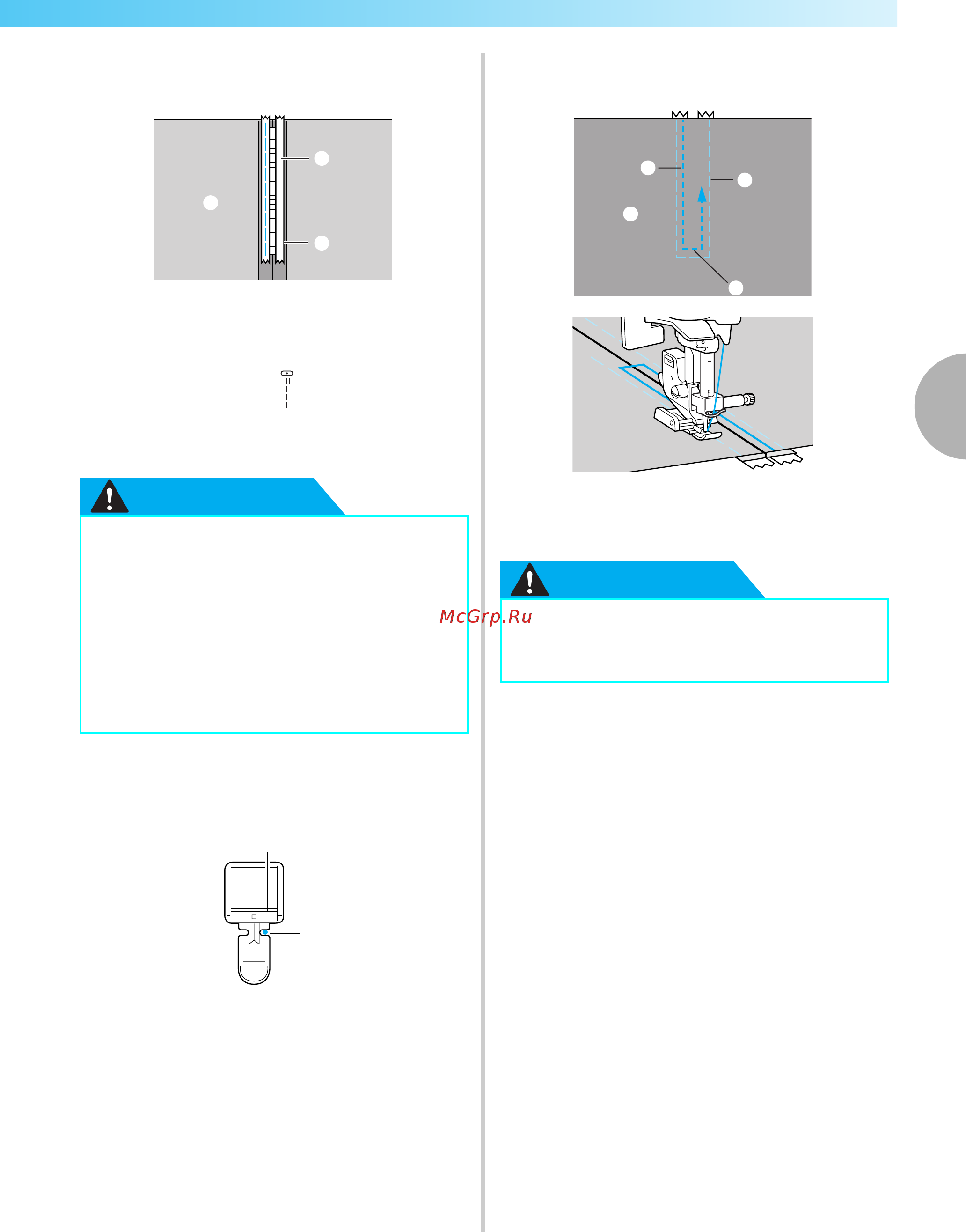 McGrp.Ru