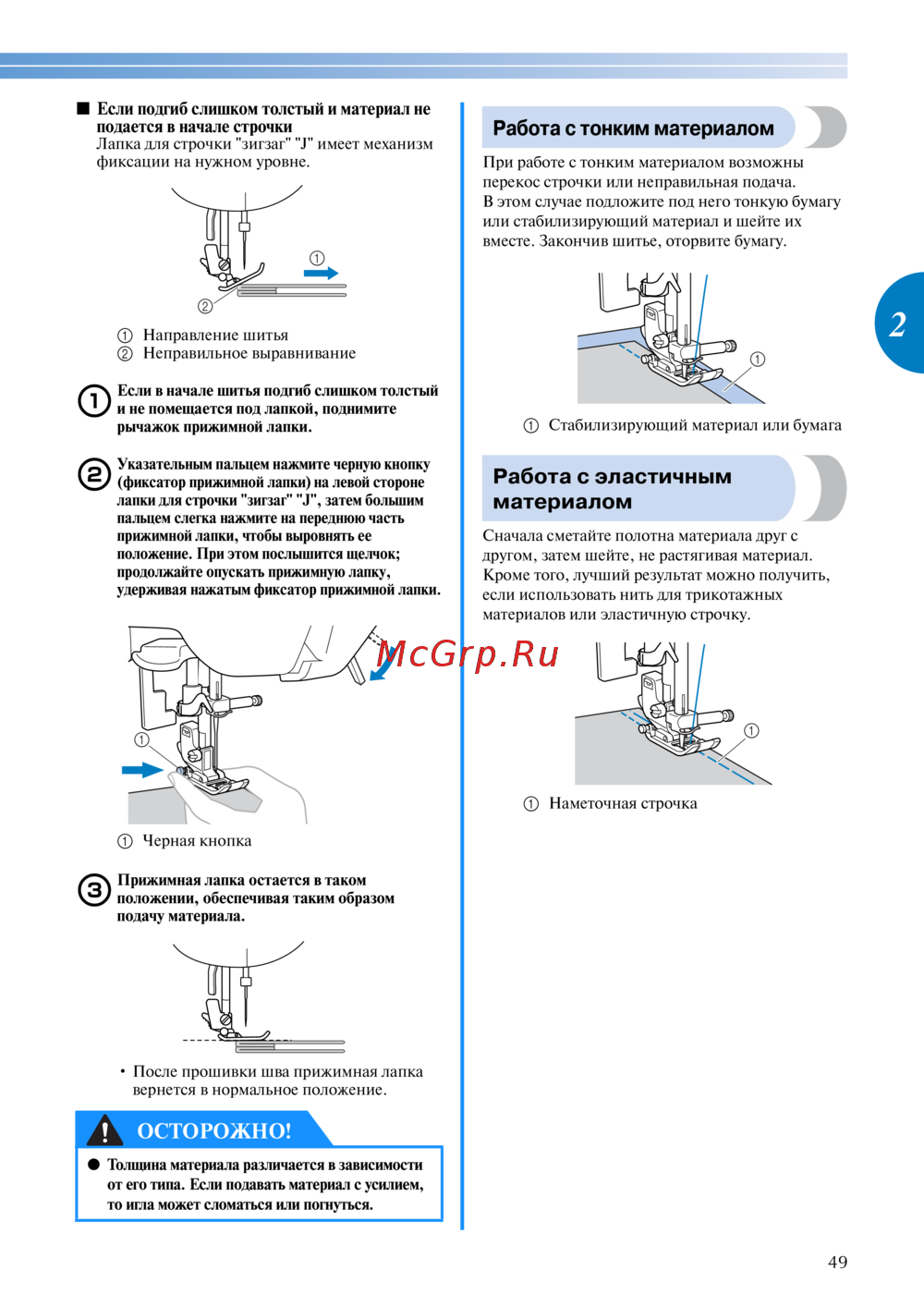 ■ Если подгиб слишком толстый и материал не подается в начале строчки
Лапка для строчки "зигзаг" "J" имеет механизм фиксации на нужном уровне.

①
②

① Направление шитья
② Неправильное выравнивание

① Если в начале шитья подгиб слишком толстый и не помещается под лапкой, поднимите рычажок прижимной лапки.

② Указательным пальцем нажмите черную кнопку (фиксатор прижимной лапки) на левой стороне лапки для строчки "зигзаг" "J", затем большим пальцем слегка нажмите на переднюю часть прижимной лапки, чтобы выровнять ее положение. При этом послышится щелчок; продолжайте опускать прижимную лапку, удерживая нажатым фиксатор прижимной лапки.

①

① Черная кнопка

③ Прижимная лапка остается в таком положении, обеспечивая таким образом подачу материала.

• После прошивки шва прижимная лапка вернется в нормальное положение.

ОСТОРОЖНО!
● Толщина материала различается в зависимости от его типа. Если подавать материал с усилием, то игла может сломаться или погнуться.

Работа с тонким материалом
При работе с тонким материалом возможны перекос строчки или неправильная подача.
В этом случае подложите под него тонкую бумагу или стабилизирующий материал и шейте их вместе. Закончив шитье, оторвите бумагу.

①

① Стабилизирующий материал или бумага

Работа с эластичным материалом
Сначала сметайте полотна материала друг с другом, затем шейте, не растягивая материал. Кроме того, лучший результат можно получить, если использовать нить для трикотажных материалов или эластичную строчку.

McGrp.Ru

①

① Наметочная строчка

2

49