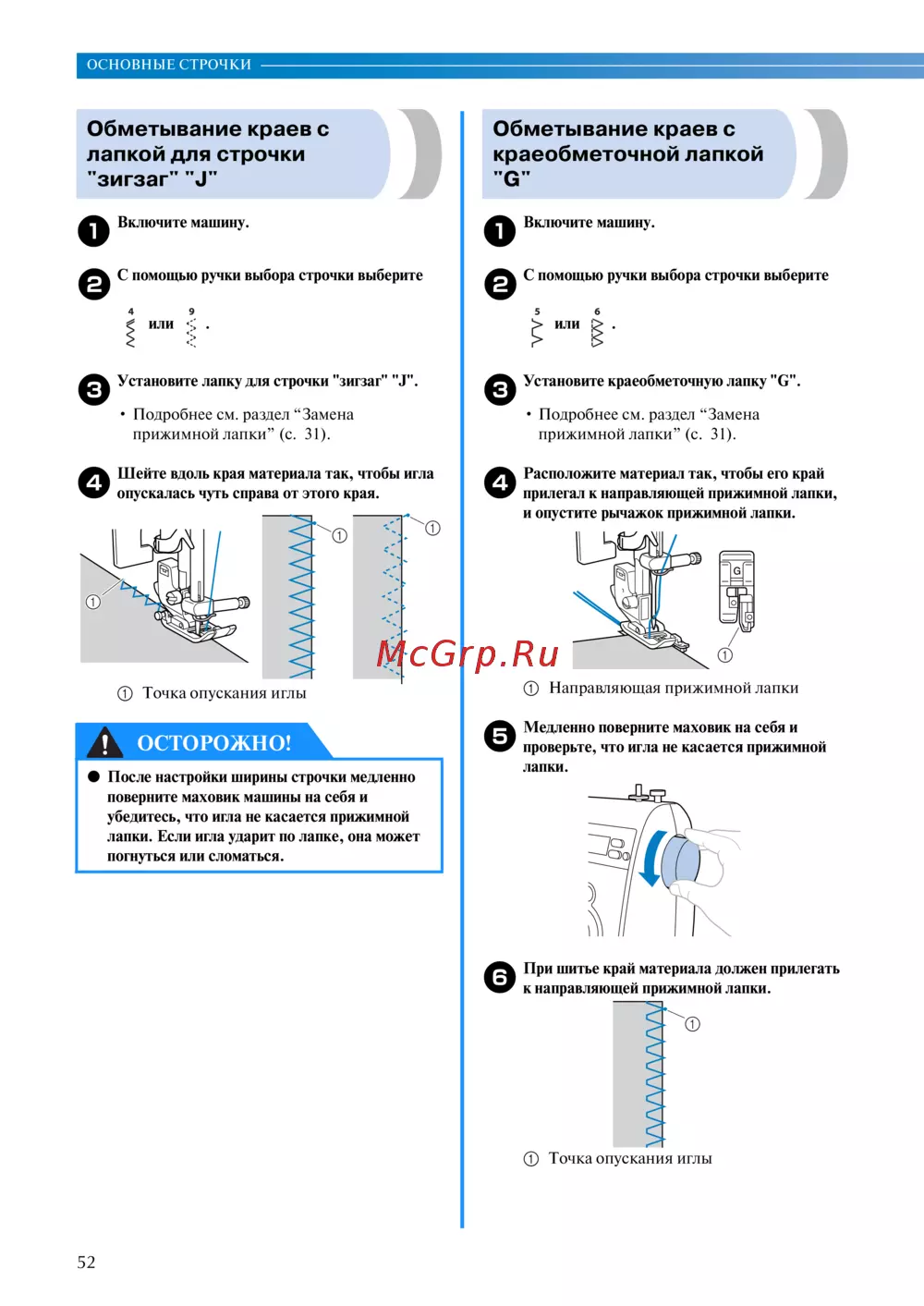 ОСНОВНЫЕ СТРОЧКИ

Обметывание краев с лапкой для строчки "зигзаг" "J"

1 Включите машину.

2 С помощью ручки выбора строчки выберите

4 или 9 .

3 Установите лапку для строчки "зигзаг" "J".

• Подробнее см. раздел “Замена прижимной лапки” (с. 31).

4 Шейте вдоль края материала так, чтобы игла опускалась чуть справа от этого края.

① ① ①

① Точка опускания иглы

ОСТОРОЖНО!

● После настройки ширины строчки медленно поверните маховик машины на себя и убедитесь, что игла не касается прижимной лапки. Если игла ударит по лапке, она может погнуться или сломаться.

Обметывание краев с краеобметочной лапкой "G"

1 Включите машину.

2 С помощью ручки выбора строчки выберите

5 или 6 .

3 Установите краеобметочную лапку "G".

• Подробнее см. раздел “Замена прижимной лапки” (с. 31).

4 Расположите материал так, чтобы его край прилегал к направляющей прижимной лапки, и опустите рычажок прижимной лапки.

G

①

① Направляющая прижимной лапки

5 Медленно поверните маховик на себя и проверьте, что игла не касается прижимной лапки.

6 При шитье край материала должен прилегать к направляющей прижимной лапки.

①

① Точка опускания иглы

McGrp.Ru

52