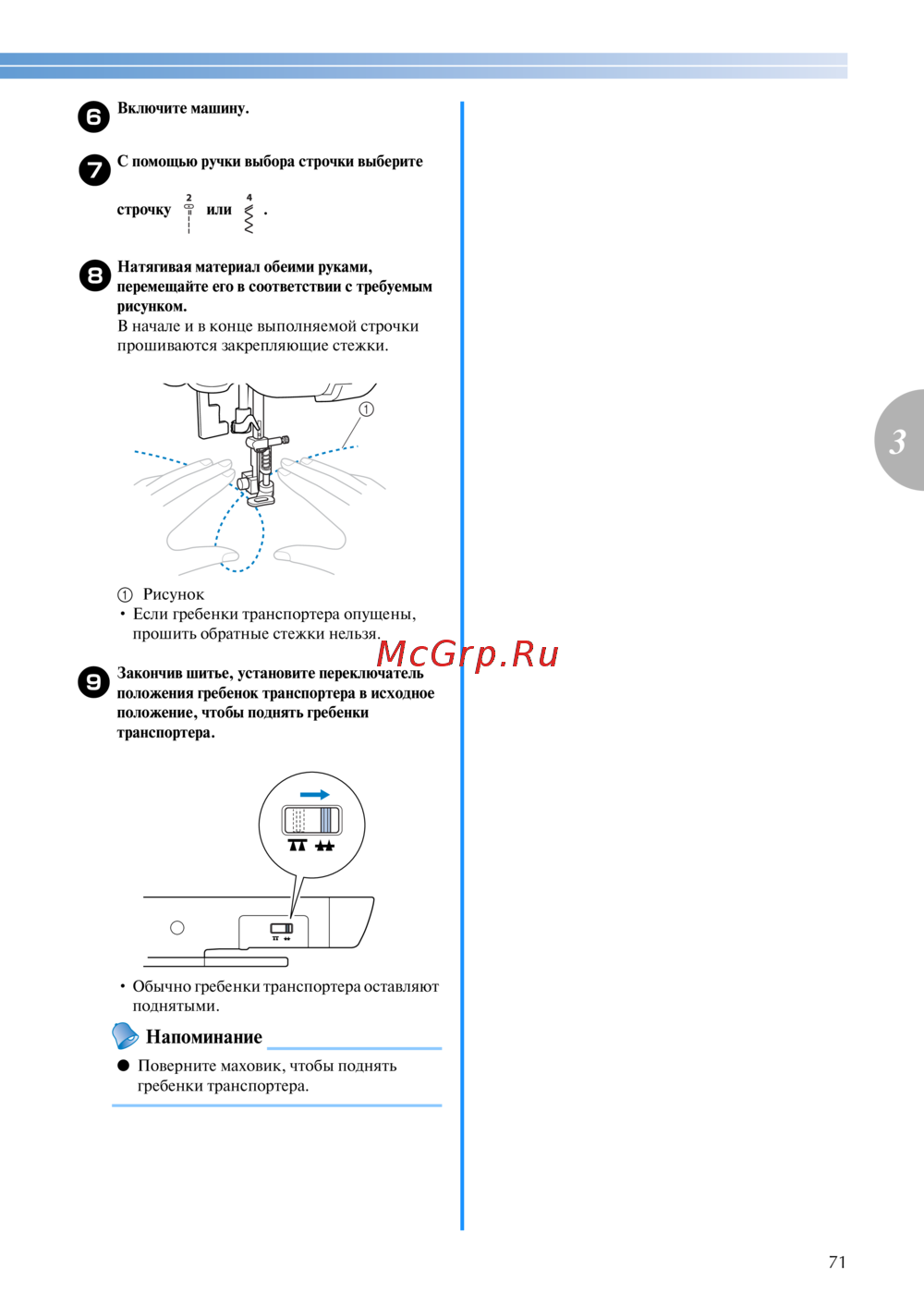 6 Включите машину.

7 С помощью ручки выбора строчки выберите строчку 2 или 4 .

8 Натягивая материал обеими руками, перемещайте его в соответствии с требуемым рисунком.
В начале и в конце выполняемой строчки прошиваются закрепляющие стежки.

①

① Рисунок
• Если гребенки транспортера опущены, прошить обратные стежки нельзя.

McGrp.Ru

9 Закончив шитье, установите переключатель положения гребенок транспортера в исходное положение, чтобы поднять гребенки транспортера.

• Обычно гребенки транспортера оставляют поднятыми.

Напоминание
● Поверните маховик, чтобы поднять гребенки транспортера.

3

71