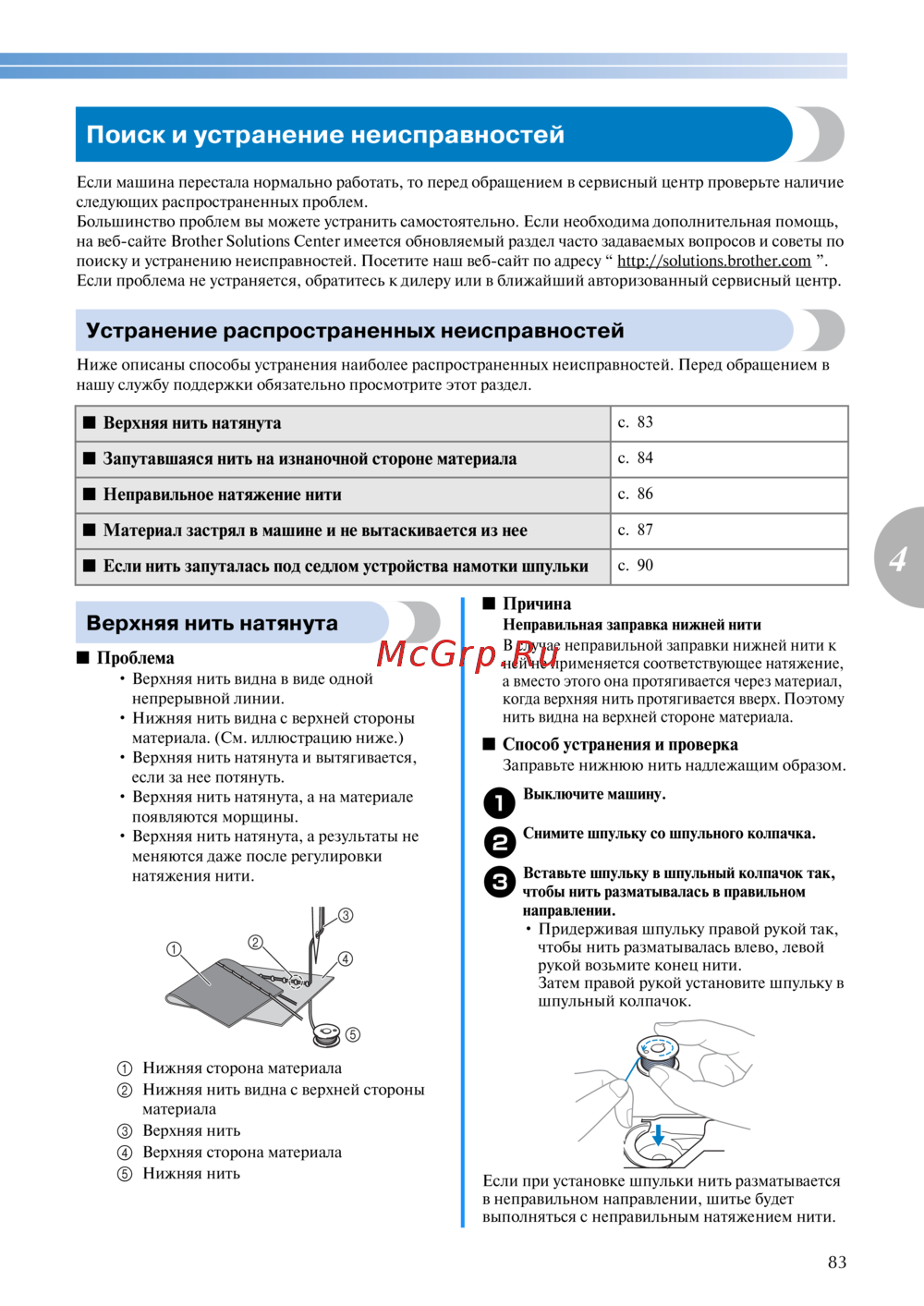 Поиск и устранение неисправностей

Если машина перестала нормально работать, то перед обращением в сервисный центр проверьте наличие следующих распространенных проблем.
Большинство проблем вы можете устранить самостоятельно. Если необходима дополнительная помощь, на веб-сайте Brother Solutions Center имеется обновляемый раздел часто задаваемых вопросов и советы по поиску и устранению неисправностей. Посетите наш веб-сайт по адресу “ http://solutions.brother.com ”.
Если проблема не устраняется, обратитесь к дилеру или в ближайший авторизованный сервисный центр.

Устранение распространенных неисправностей

Ниже описаны способы устранения наиболее распространенных неисправностей. Перед обращением в нашу службу поддержки обязательно просмотрите этот раздел.

| ■ Верхняя нить натянута | с. 83 |
|---|---|
| ■ Запутавшаяся нить на изнаночной стороне материала | с. 84 |
| ■ Неправильное натяжение нити | с. 86 |
| ■ Материал застрял в машине и не вытаскивается из нее | с. 87 |
| ■ Если нить запуталась под седлом устройства намотки шпульки | с. 90 |

4

Верхняя нить натянута

■ Проблема
• Верхняя нить видна в виде одной непрерывной линии.
• Нижняя нить видна с верхней стороны материала. (См. иллюстрацию ниже.)
• Верхняя нить натянута и вытягивается, если за нее потянуть.
• Верхняя нить натянута, а на материале появляются морщины.
• Верхняя нить натянута, а результаты не меняются даже после регулировки натяжения нити.

① ② ③ ④ ⑤

① Нижняя сторона материала
② Нижняя нить видна с верхней стороны материала
③ Верхняя нить
④ Верхняя сторона материала
⑤ Нижняя нить

■ Причина
Неправильная заправка нижней нити
В случае неправильной заправки нижней нити к ней не применяется соответствующее натяжение, а вместо этого она протягивается через материал, когда верхняя нить протягивается вверх. Поэтому нить видна на верхней стороне материала.

McGrp.Ru

■ Способ устранения и проверка
Заправьте нижнюю нить надлежащим образом.

1 Выключите машину.

2 Снимите шпульку со шпульного колпачка.

3 Вставьте шпульку в шпульный колпачок так, чтобы нить разматывалась в правильном направлении.
• Придерживая шпульку правой рукой так, чтобы нить разматывалась влево, левой рукой возьмите конец нити.
Затем правой рукой установите шпульку в шпульный колпачок.

Если при установке шпульки нить разматывается в неправильном направлении, шитье будет выполняться с неправильным натяжением нити.

83