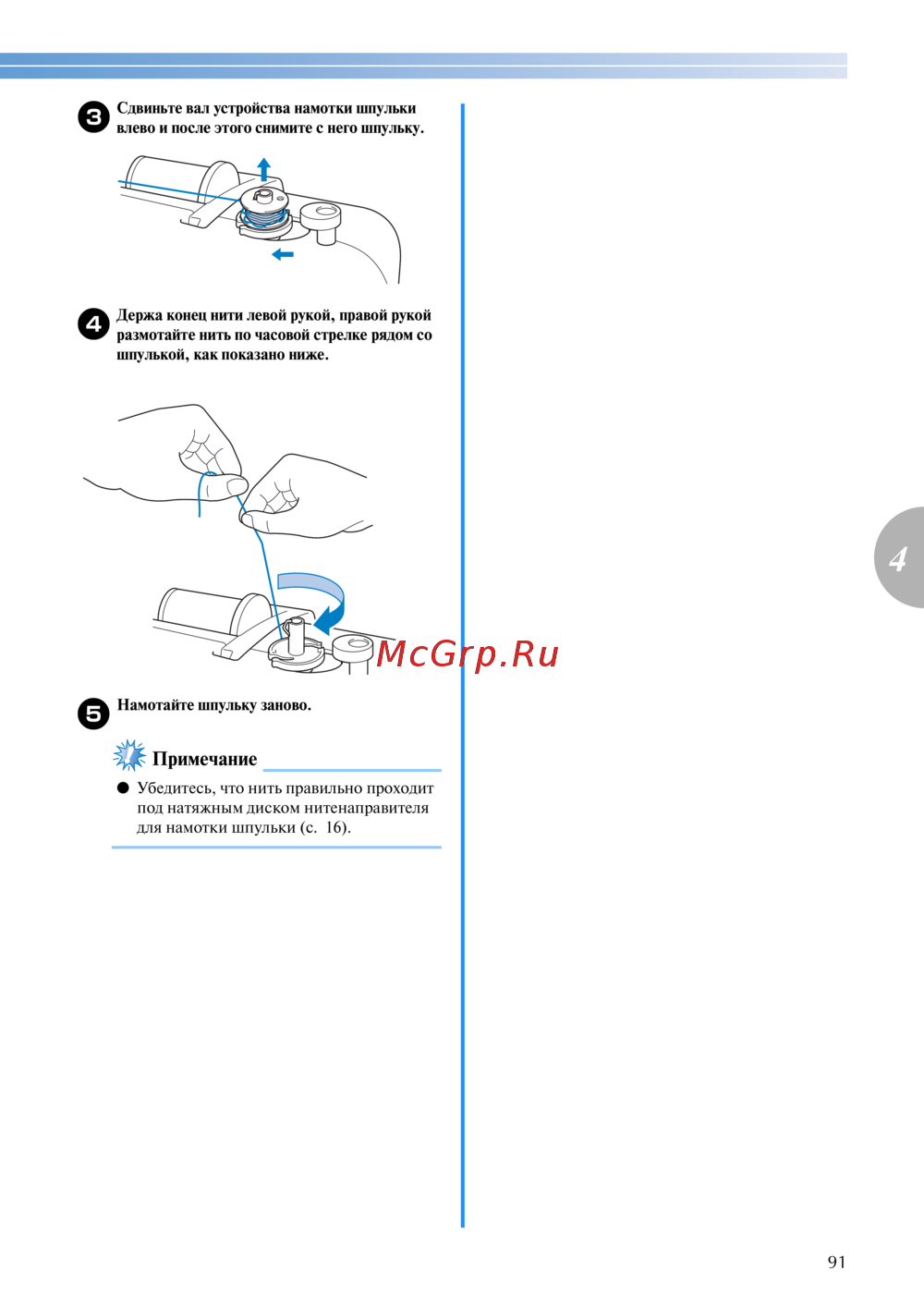 3 Сдвиньте вал устройства намотки шпульки влево и после этого снимите с него шпульку.

4 Держа конец нити левой рукой, правой рукой размотайте нить по часовой стрелке рядом со шпулькой, как показано ниже.

McGrp.Ru

5 Намотайте шпульку заново.

Примечание

● Убедитесь, что нить правильно проходит под натяжным диском нитенаправителя для намотки шпульки (с. 16).

4

91