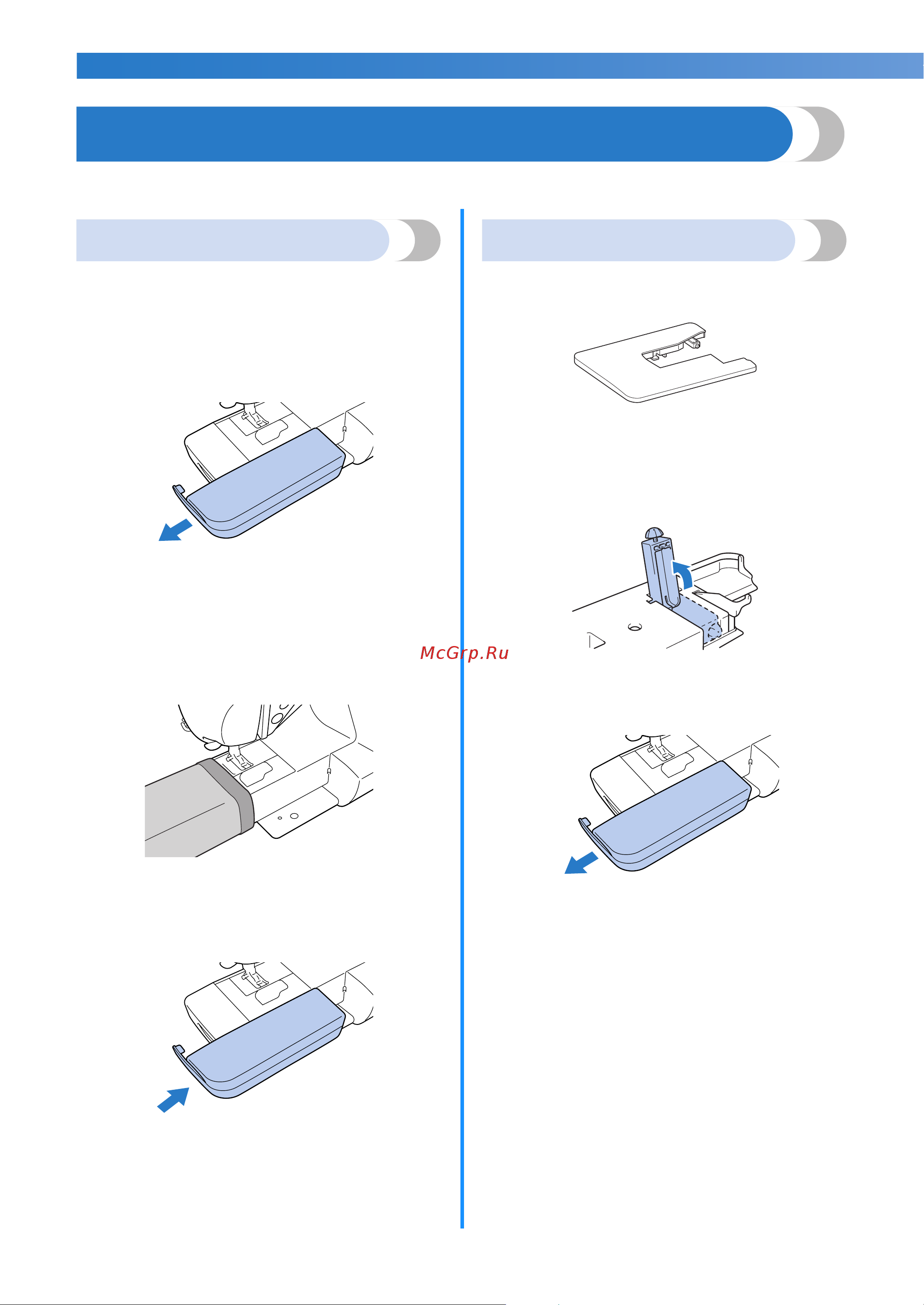 McGrp.Ru