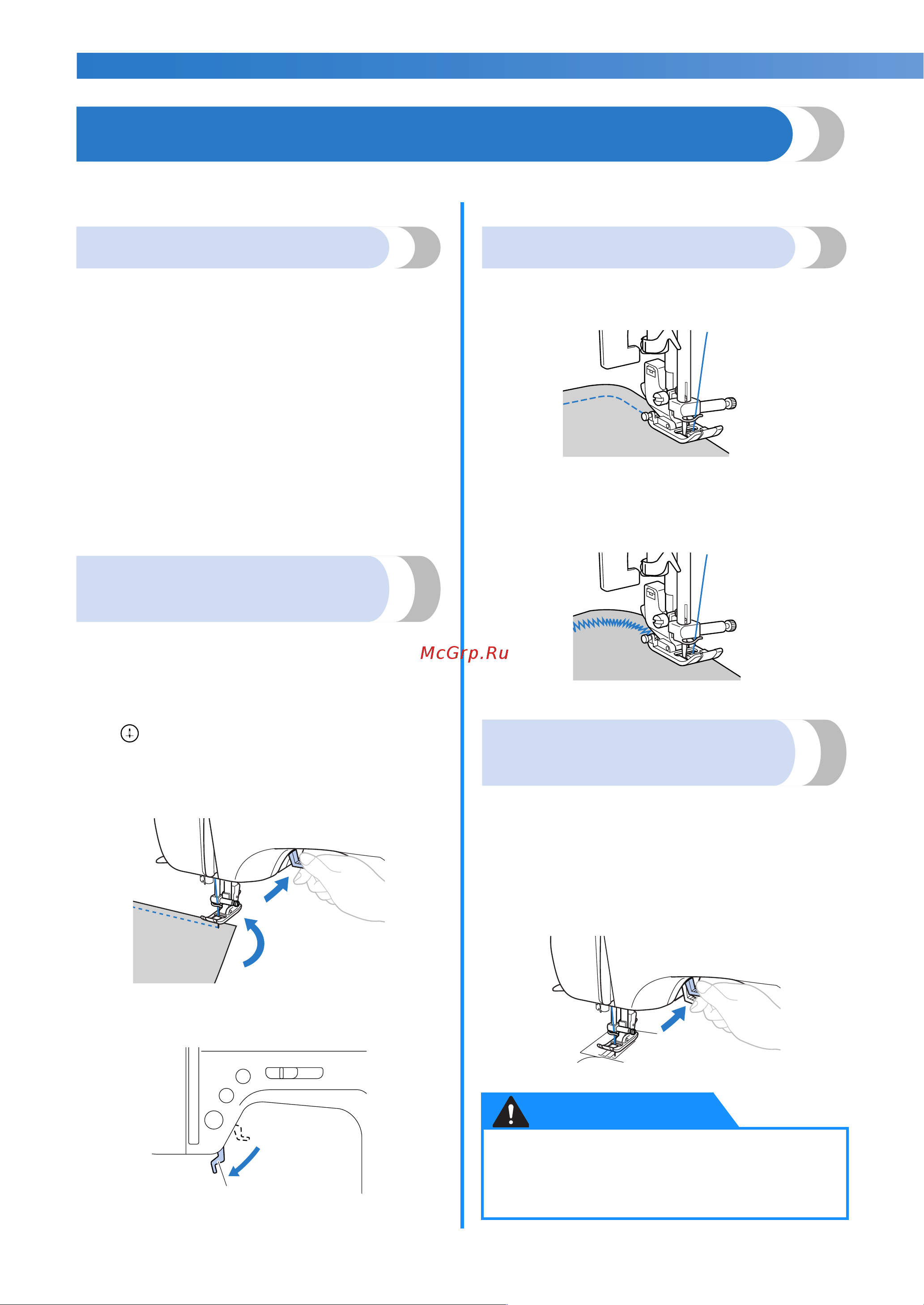 McGrp.Ru