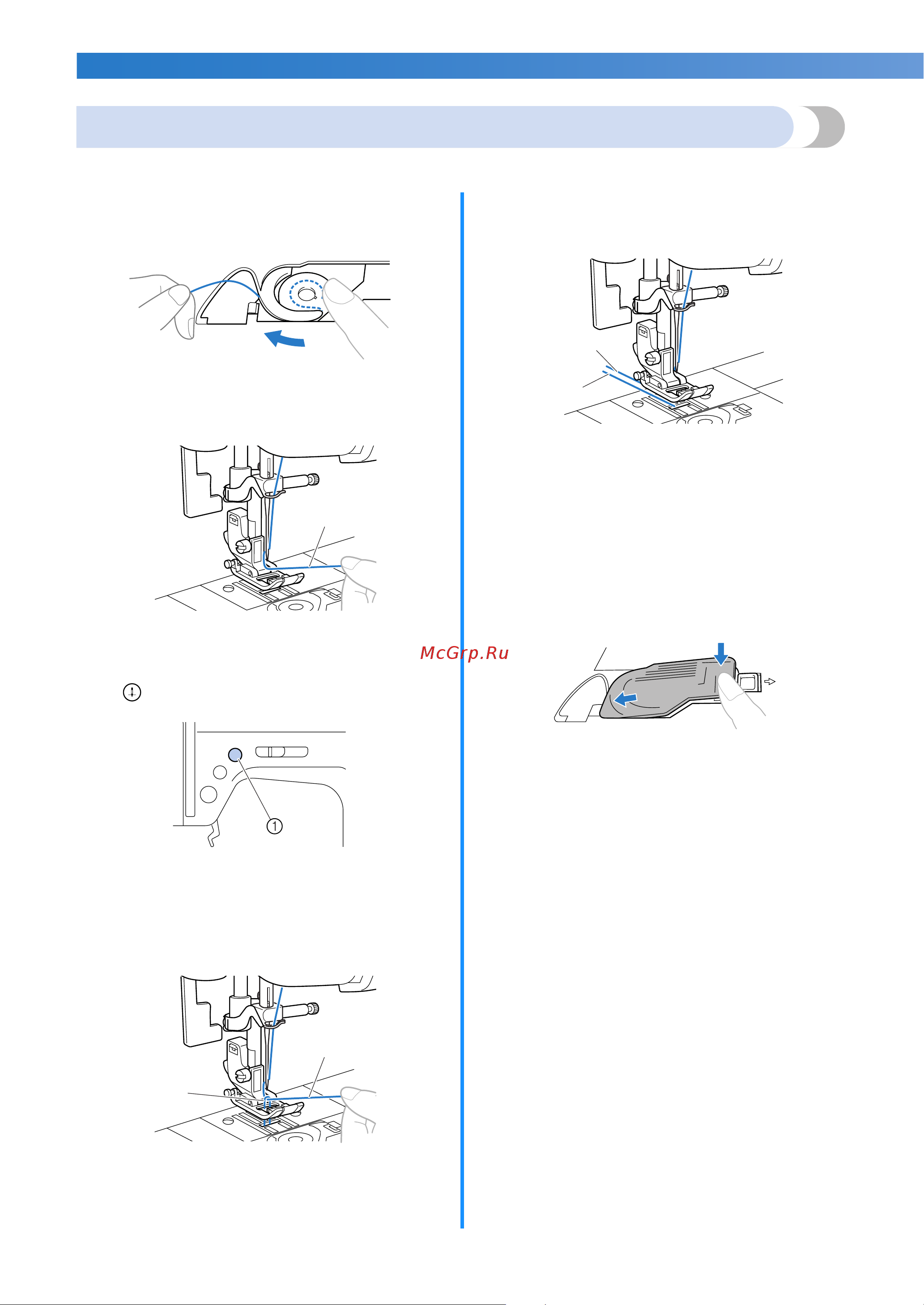 McGrp.Ru

①