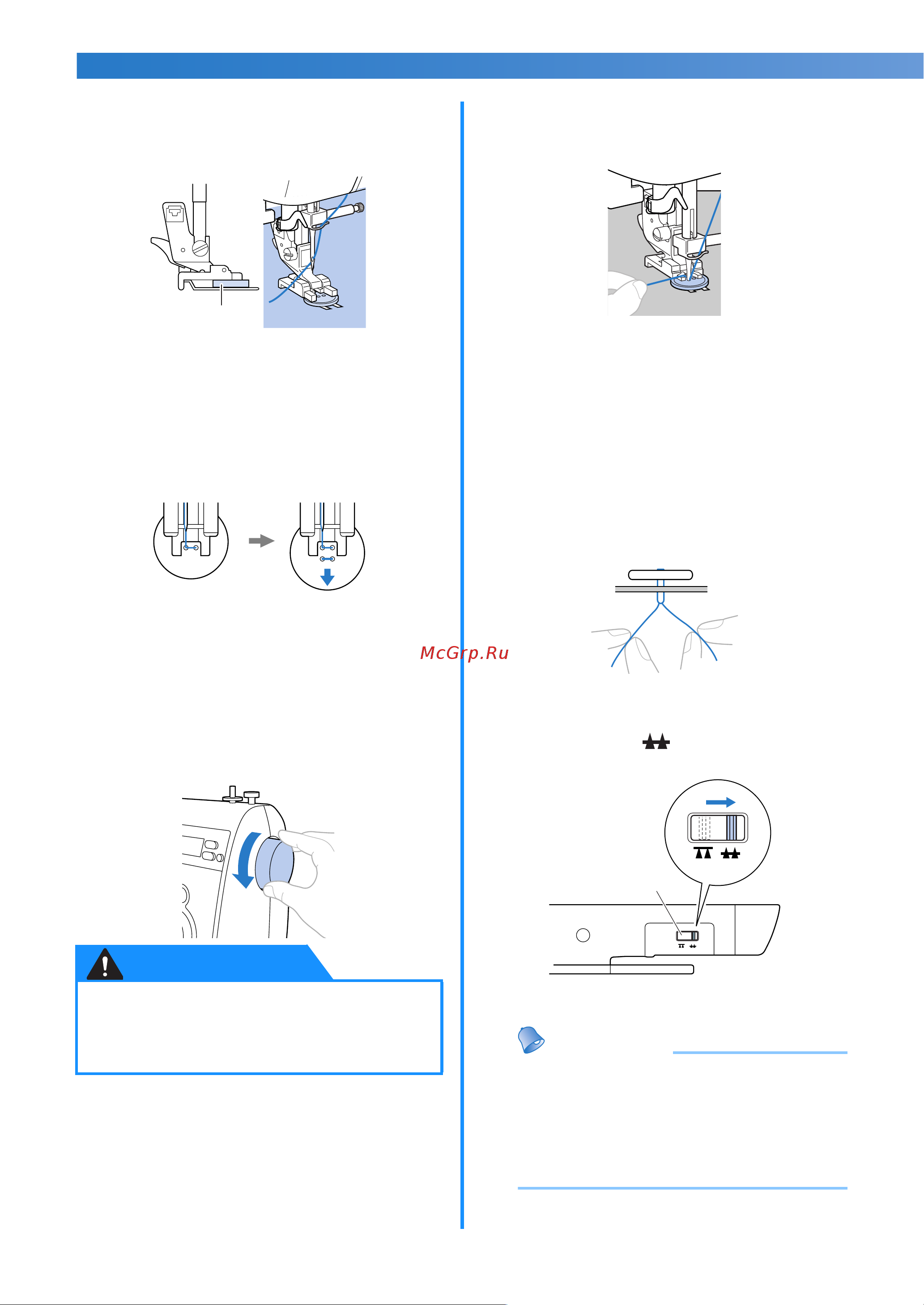 McGrp.Ru