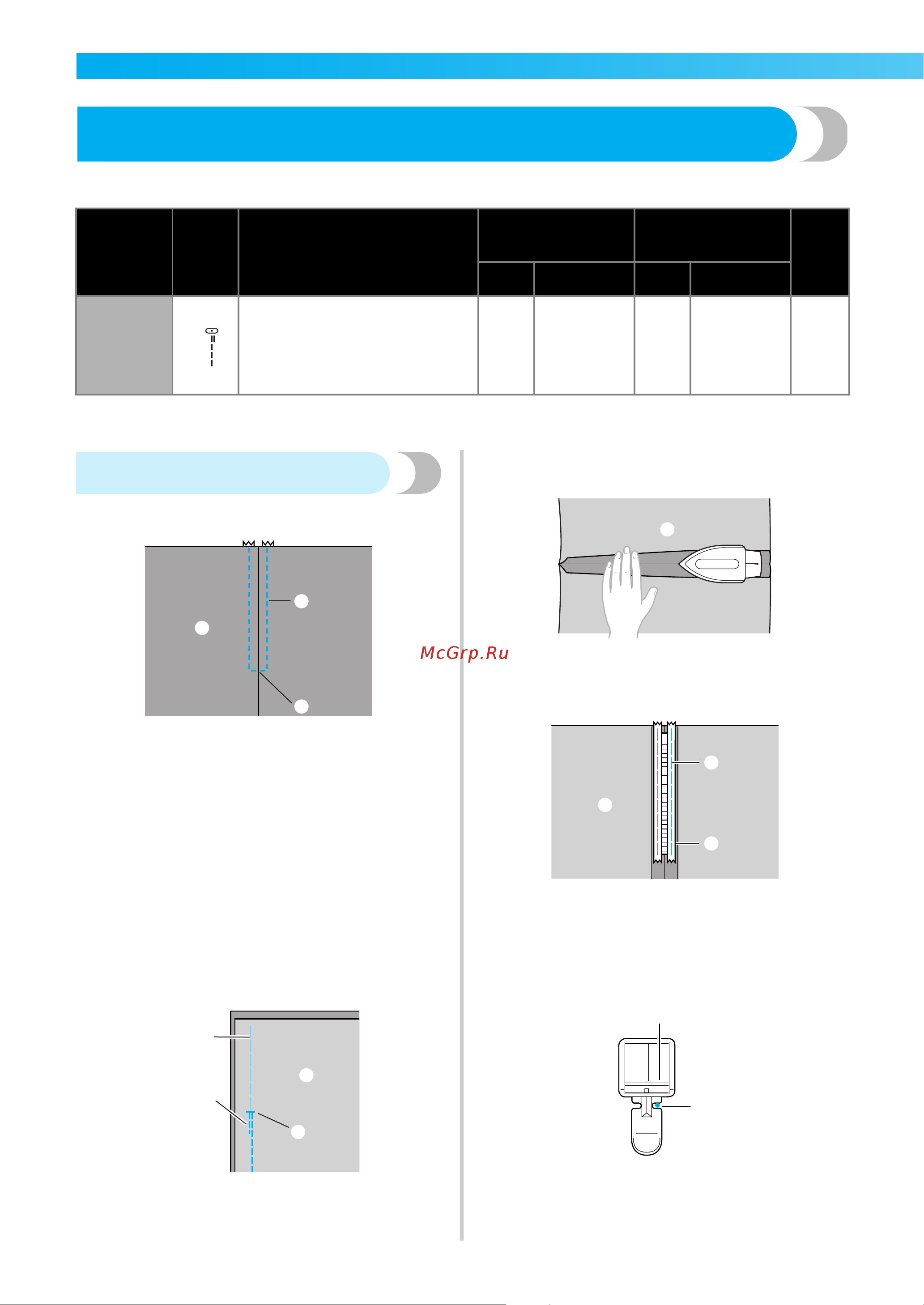 McGrp.Ru