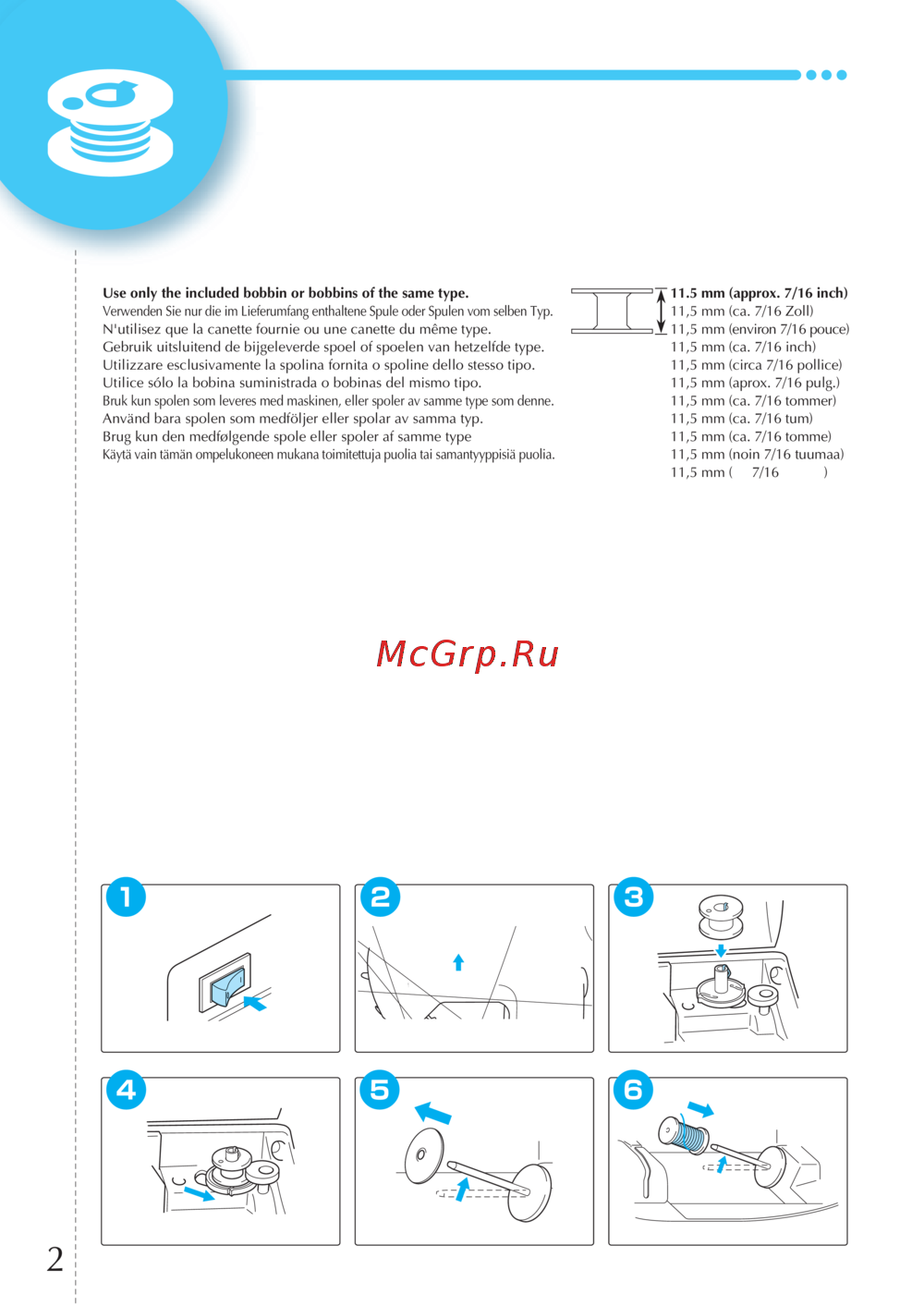 Use only the included bobbin or bobbins of the same type.
Verwenden Sie nur die im Lieferumfang enthaltene Spule oder Spulen vom selben Typ.
N'utilisez que la canette fournie ou une canette du même type.
Gebruik uitsluitend de bijgeleverde spoel of spoelen van hetzelfde type.
Utilizzare esclusivamente la spolina fornita o spoline dello stesso tipo.
Utilice sólo la bobina suministrada o bobinas del mismo tipo.
Bruk kun spolen som leveres med maskinen, eller spoler av samme type som denne.
Använd bara spolen som medföljer eller spolar av samma typ.
Brug kun den medfølgende spole eller spoler af samme type
Käytä vain tämän ompelukoneen mukana toimitettuja puolia tai samantyyppisiä puolia.

11.5 mm (approx. 7/16 inch)
11,5 mm (ca. 7/16 Zoll)
11,5 mm (environ 7/16 pouce)
11,5 mm (ca. 7/16 inch)
11,5 mm (circa 7/16 pollice)
11,5 mm (aprox. 7/16 pulg.)
11,5 mm (ca. 7/16 tommer)
11,5 mm (ca. 7/16 tum)
11,5 mm (ca. 7/16 tomme)
11,5 mm (noin 7/16 tuumaa)
11,5 mm ( 7/16 )

McGrp.Ru

1
2
3
4
5
6

2