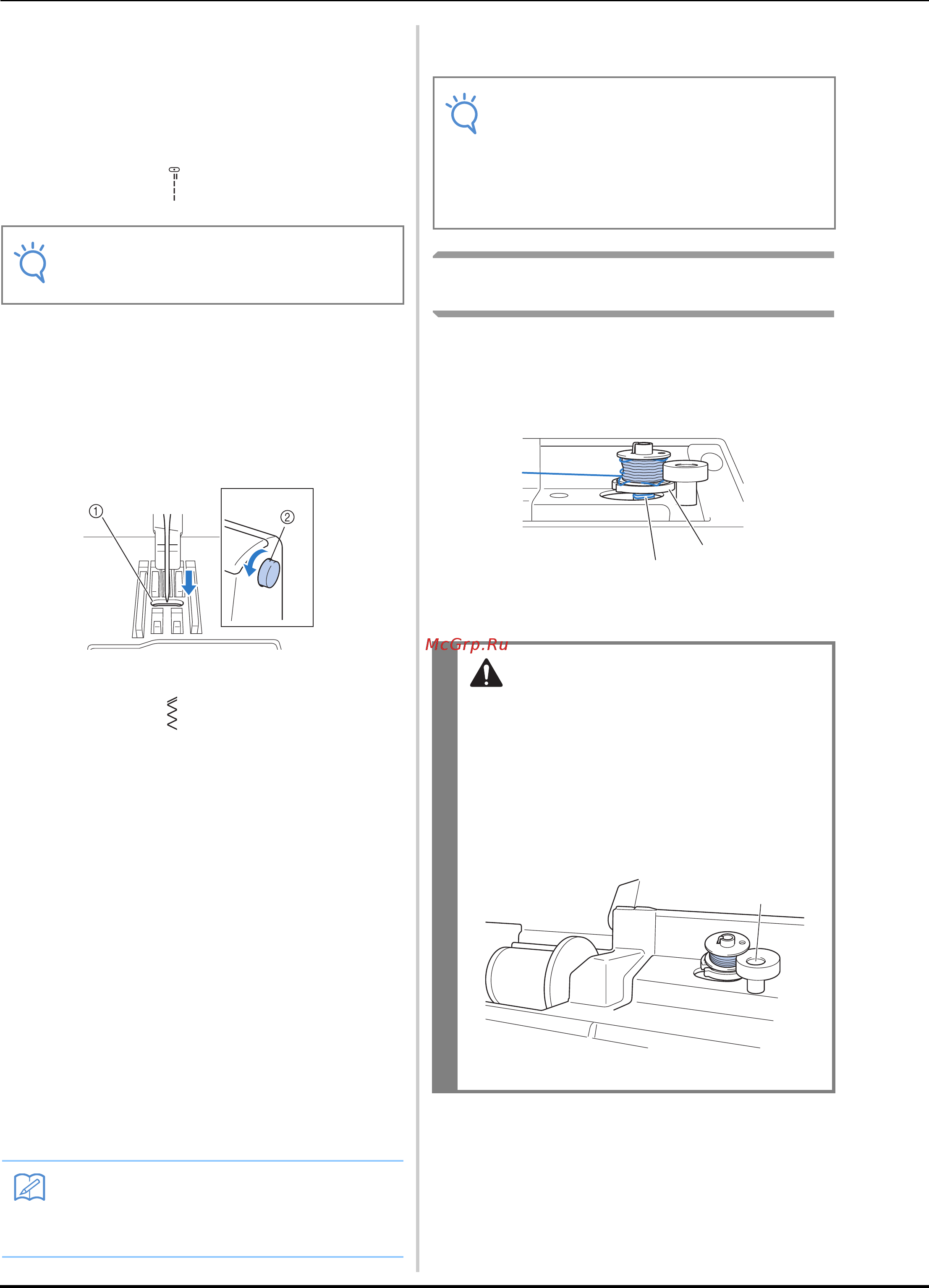 ①

②

McGrp.Ru