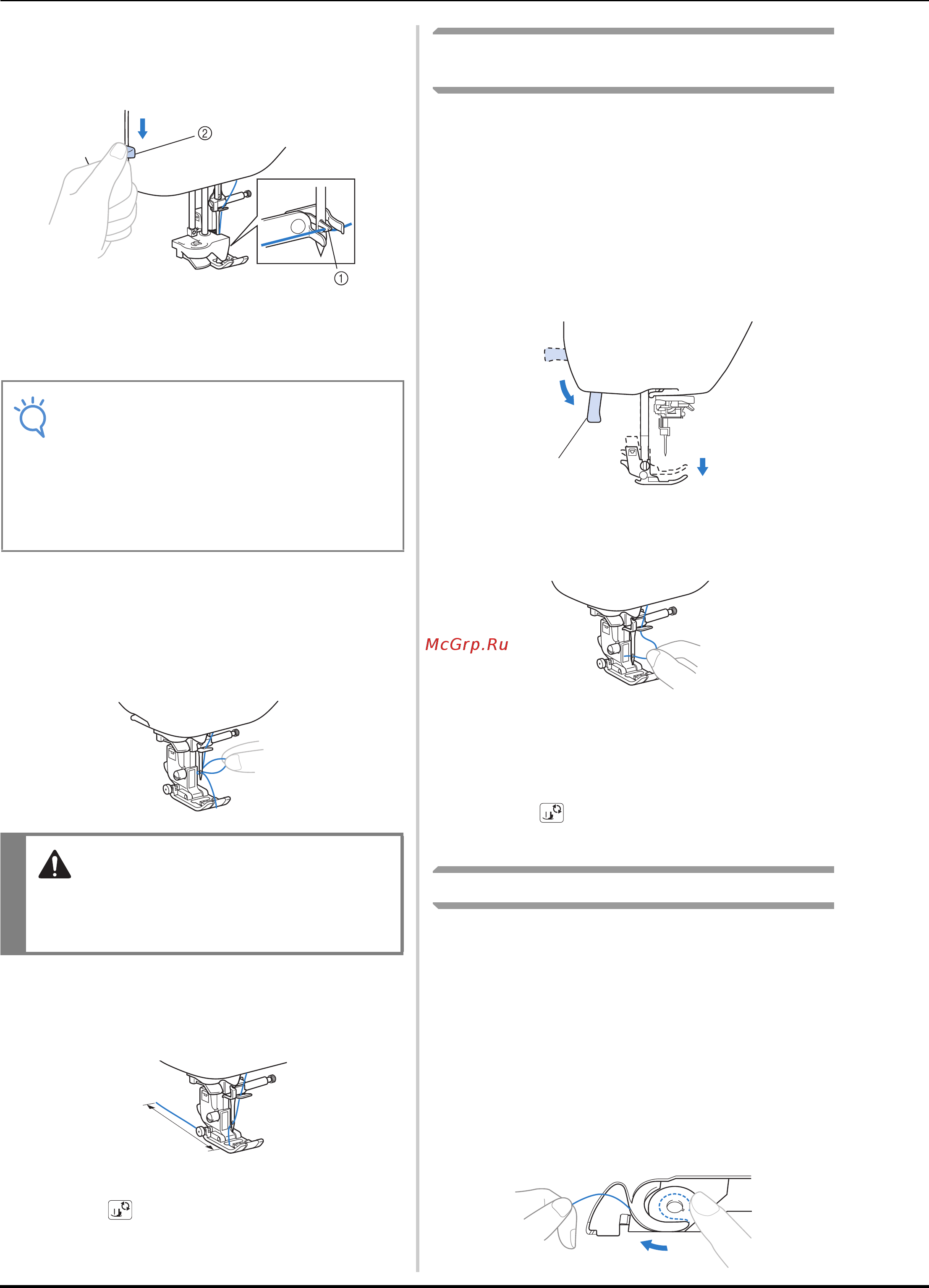 ②

①

McGrp.Ru