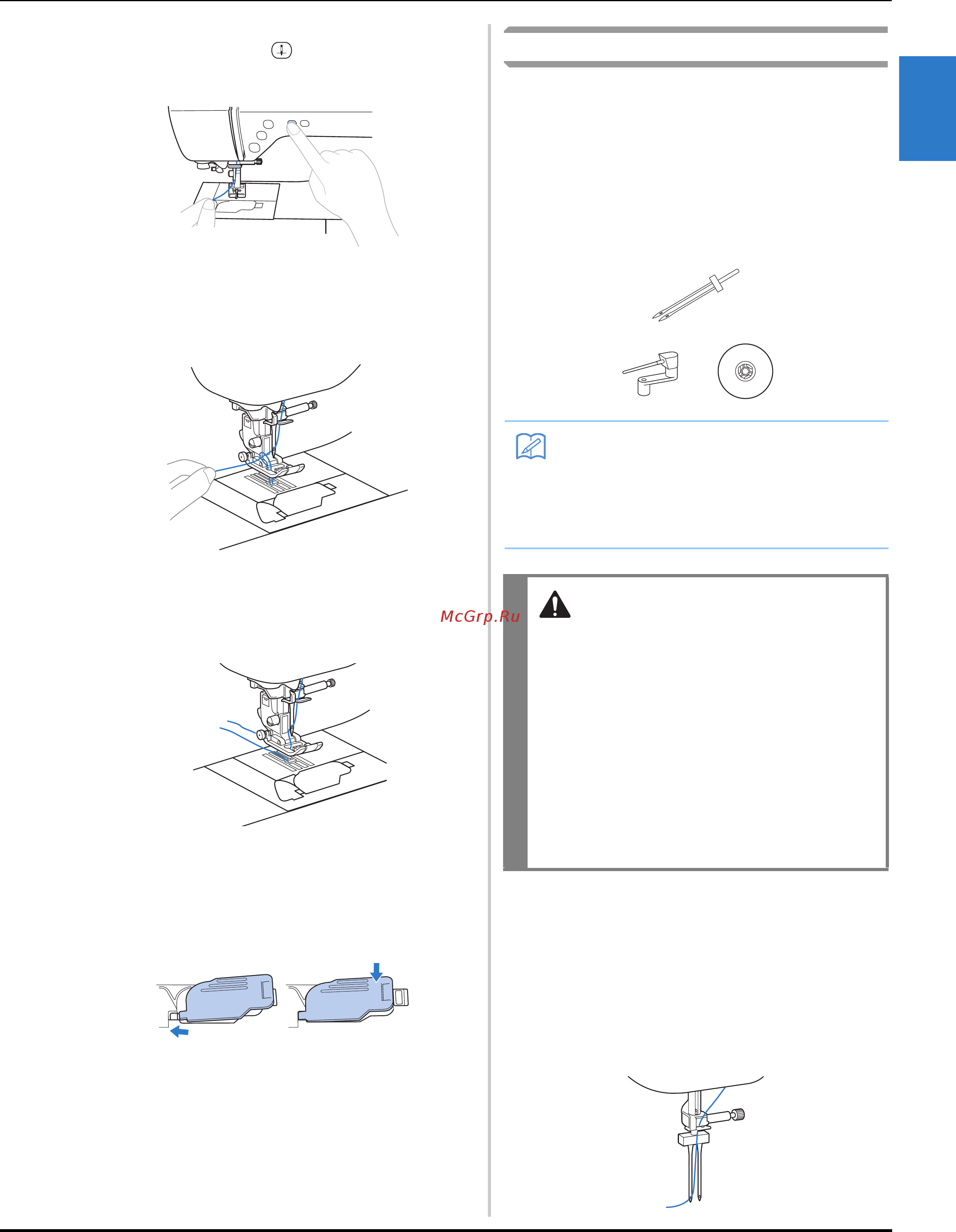 McGrp.Ru