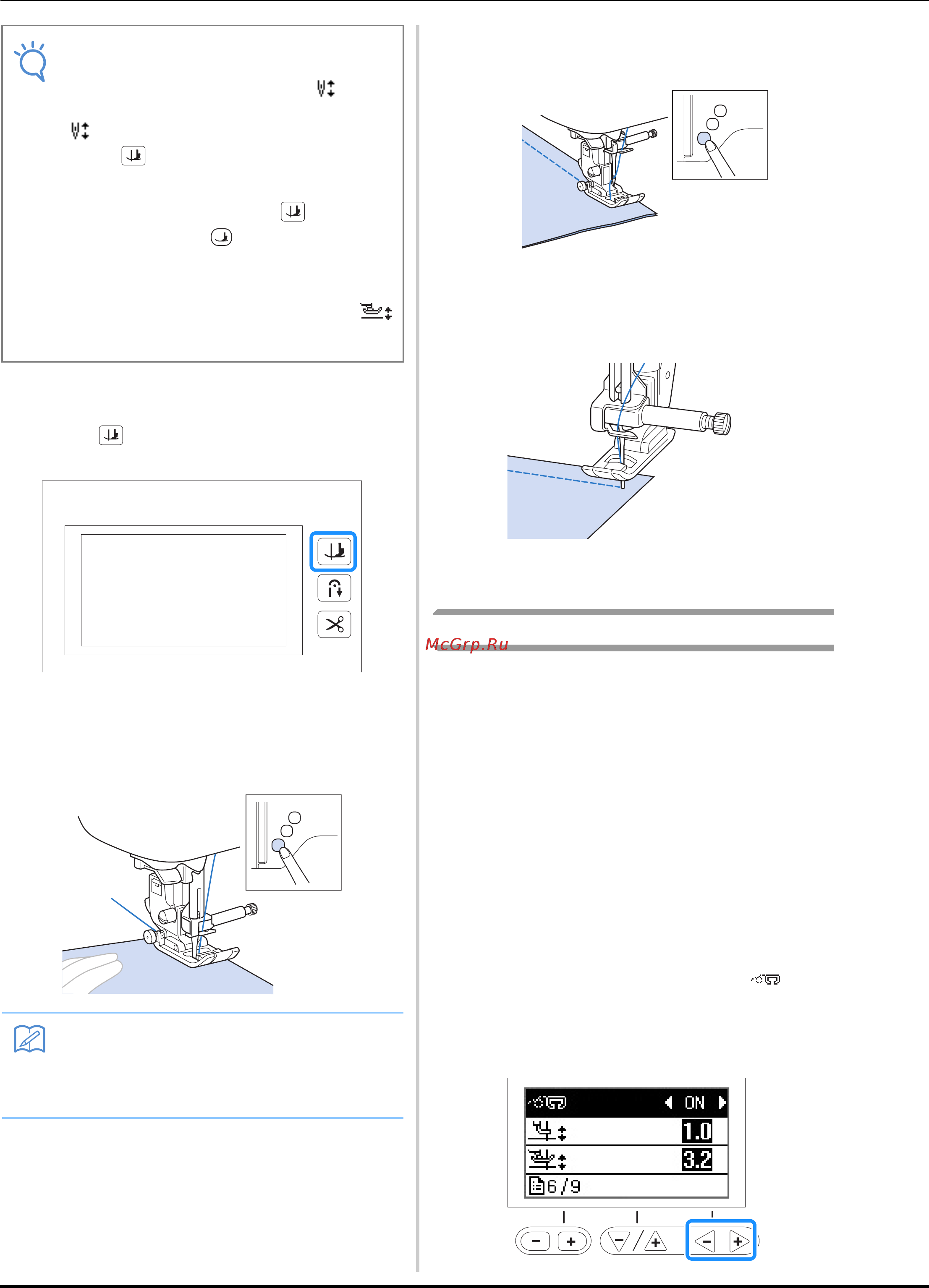 McGrp.Ru

ON
1.0
3.2
6/9