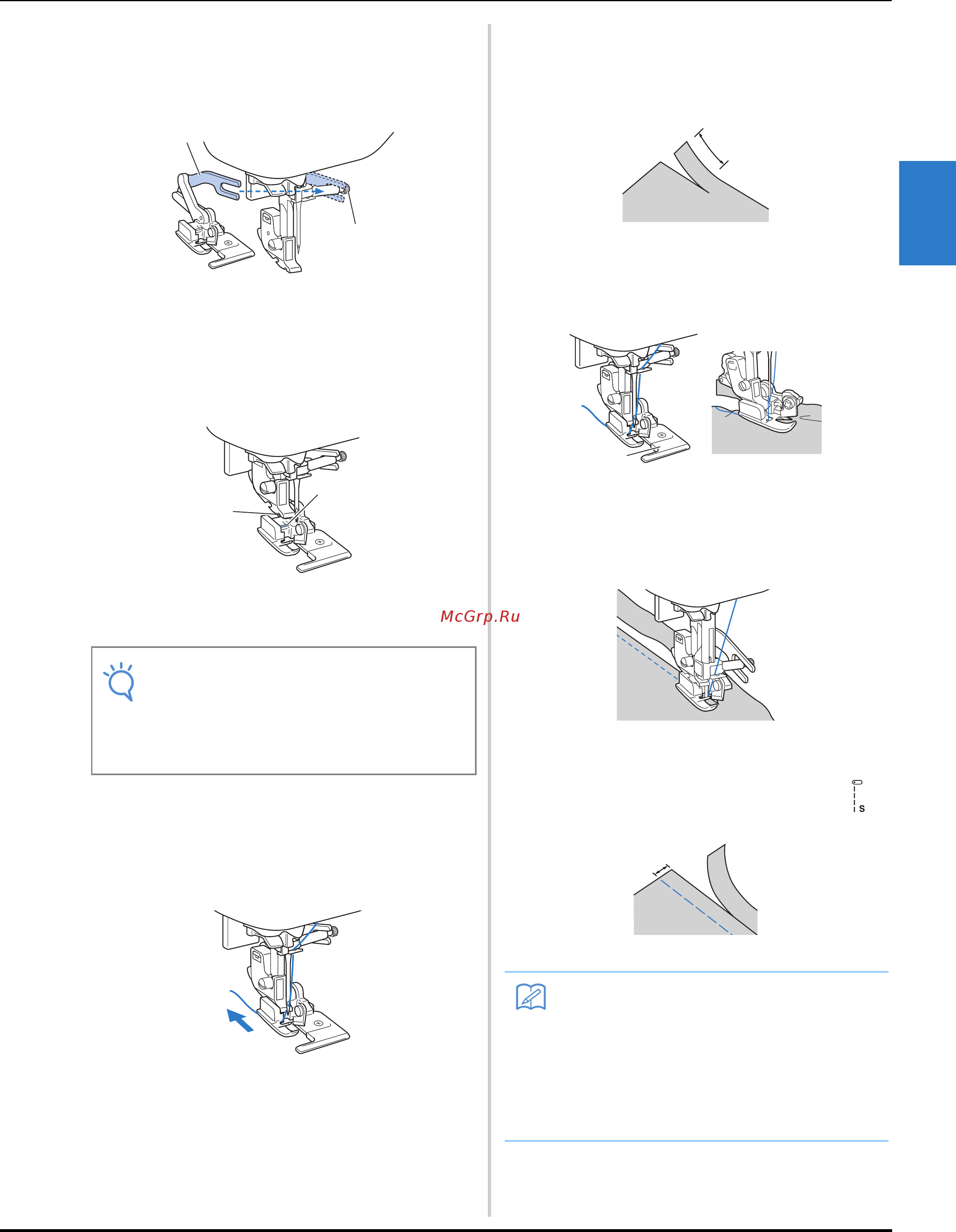 McGrp.Ru

S