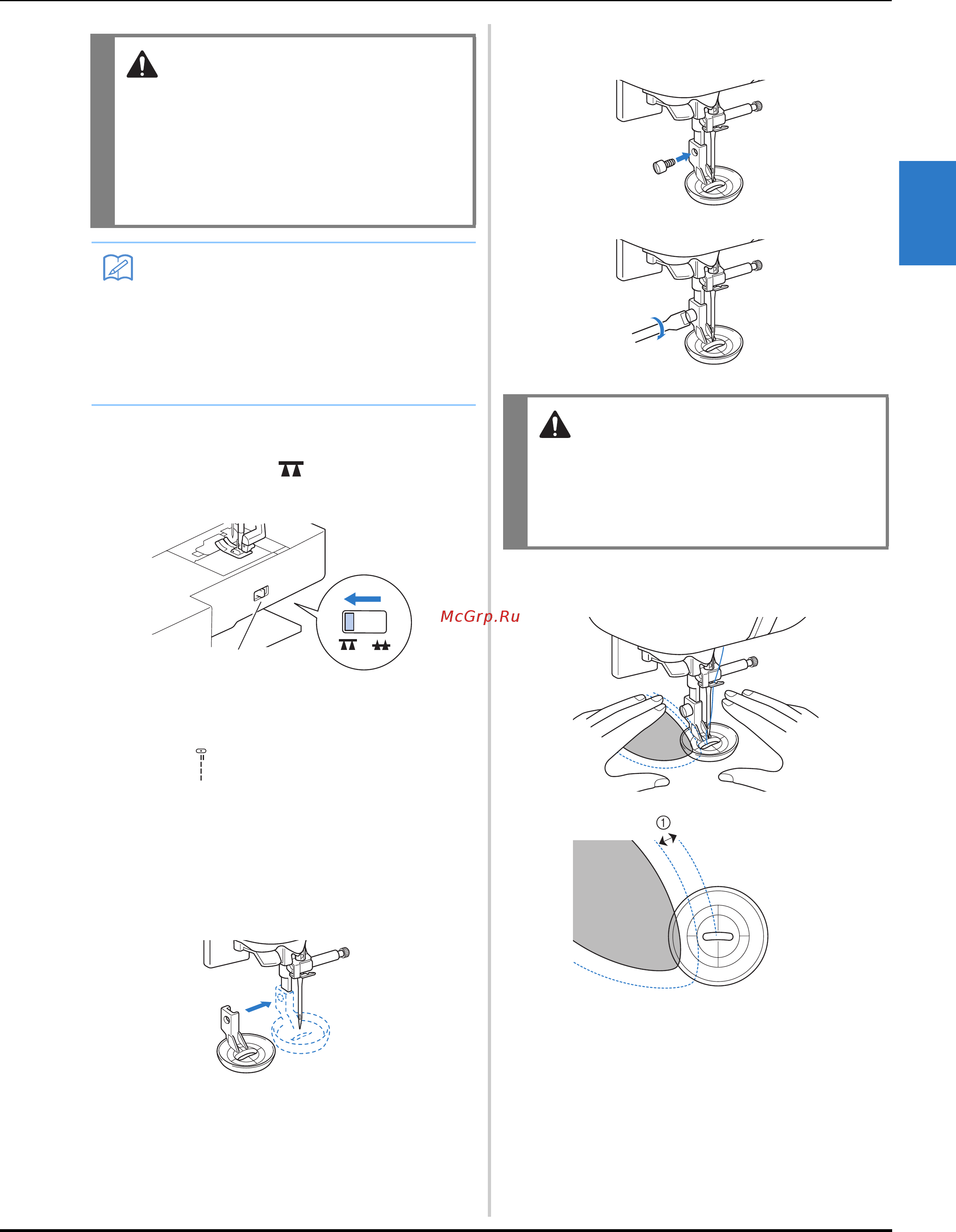 McGrp.Ru

①