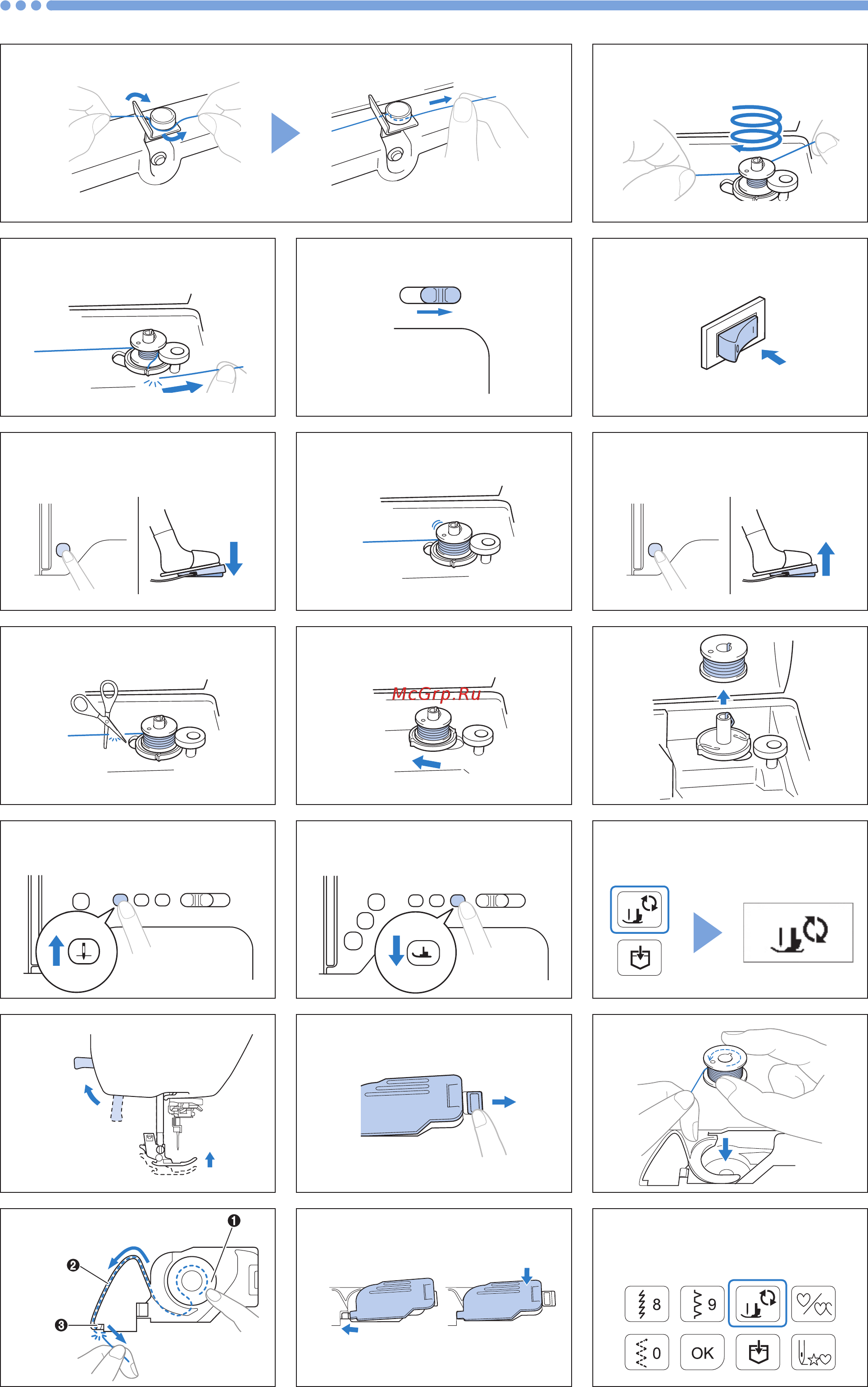 McGrp.Ru

❶
❷
❸

8 9
0 OK