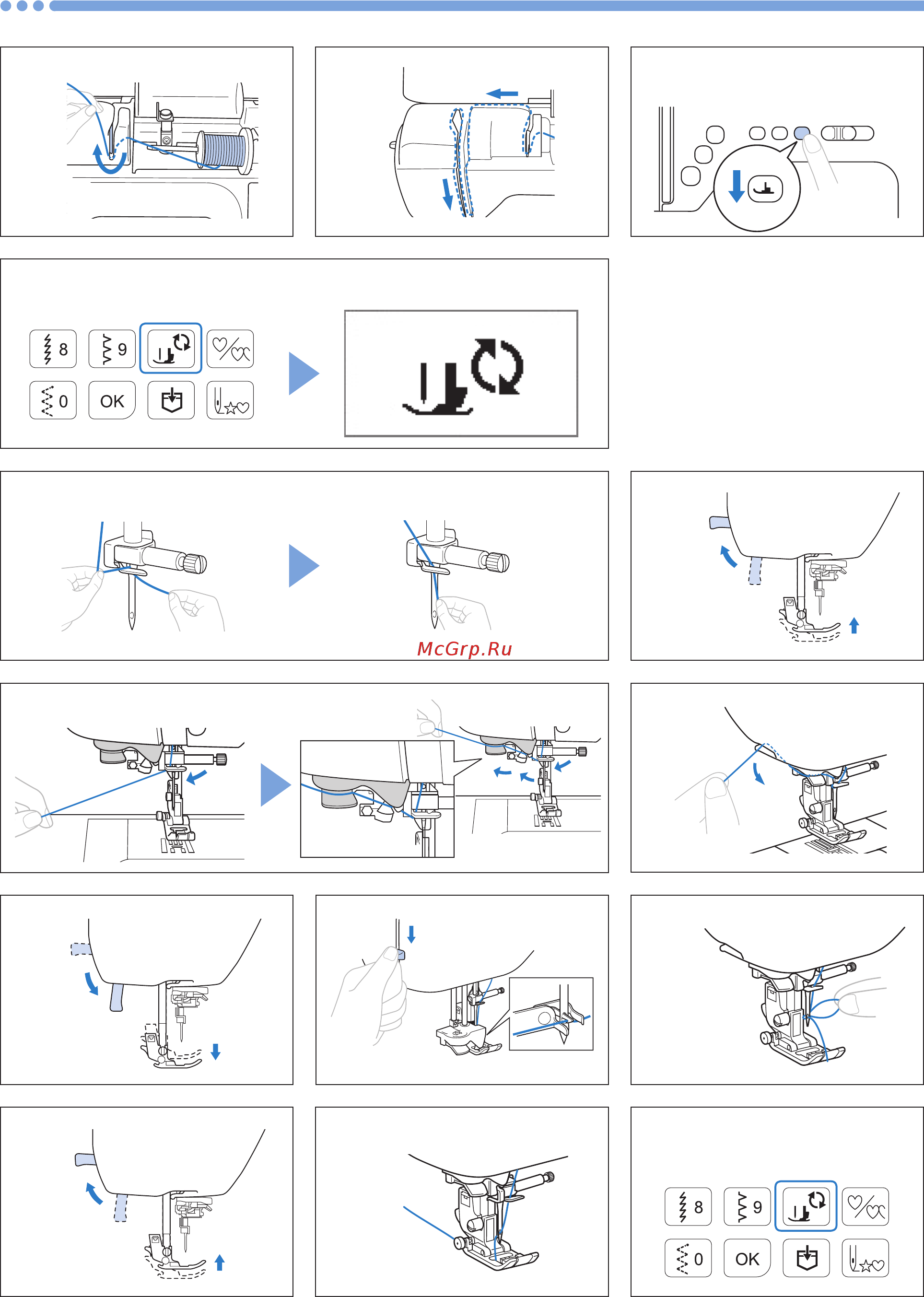 8
9
0
OK

McGrp.Ru

8
9
0
OK