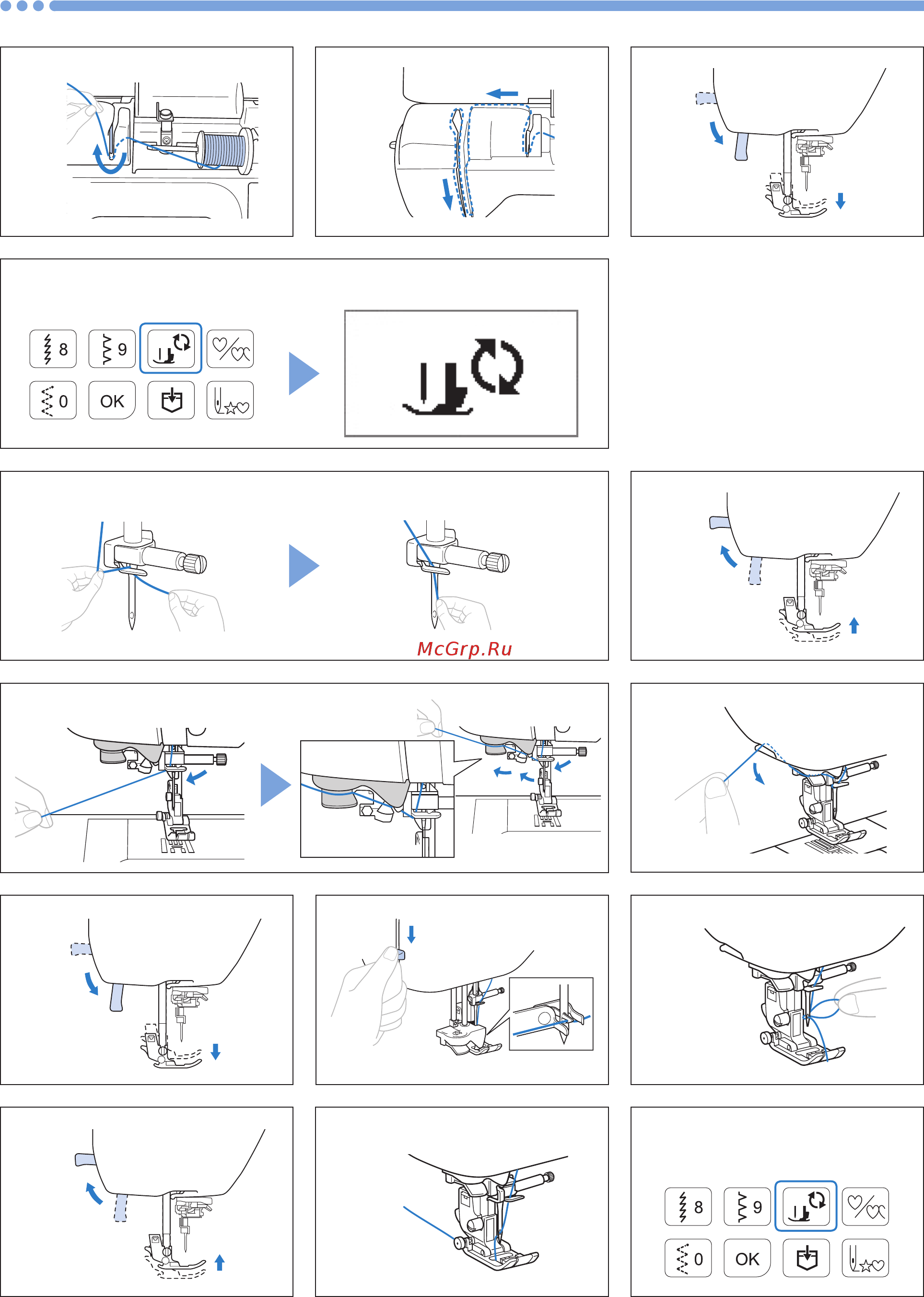 8
9
0
OK

McGrp.Ru

8
9
0
OK