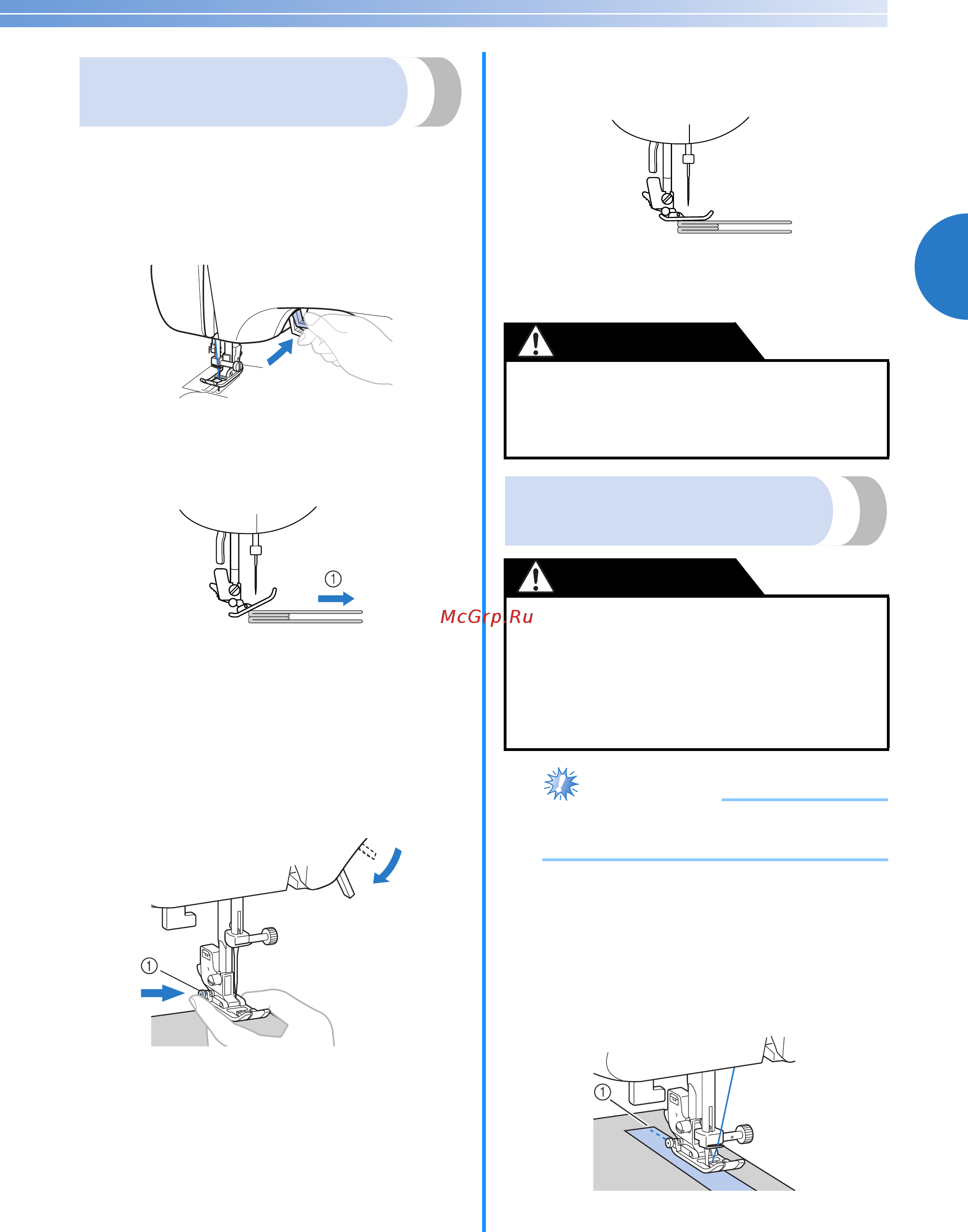 ①

McGrp.Ru

①

①