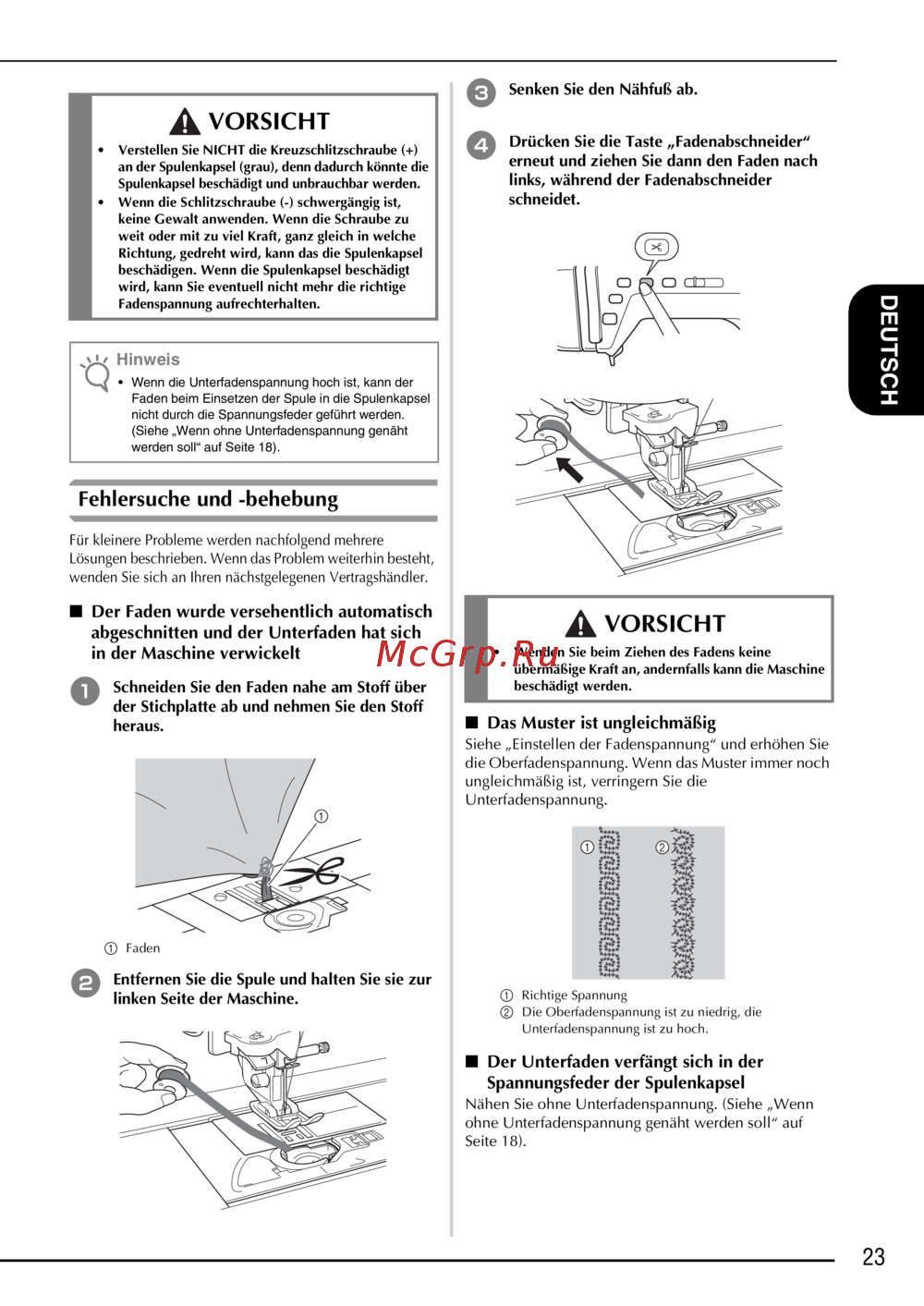 VORSICHT

• Verstellen Sie NICHT die Kreuzschlitzschraube (+) an der Spulenkapsel (grau), denn dadurch könnte die Spulenkapsel beschädigt und unbrauchbar werden.
• Wenn die Schlitzschraube (-) schwergängig ist, keine Gewalt anwenden. Wenn die Schraube zu weit oder mit zu viel Kraft, ganz gleich in welche Richtung, gedreht wird, kann das die Spulenkapsel beschädigen. Wenn die Spulenkapsel beschädigt wird, kann Sie eventuell nicht mehr die richtige Fadenspannung aufrechterhalten.

Hinweis

• Wenn die Unterfadenspannung hoch ist, kann der Faden beim Einsetzen der Spule in die Spulenkapsel nicht durch die Spannungsfeder geführt werden. (Siehe „Wenn ohne Unterfadenspannung genäht werden soll“ auf Seite 18).

Fehlersuche und -behebung

Für kleinere Probleme werden nachfolgend mehrere Lösungen beschrieben. Wenn das Problem weiterhin besteht, wenden Sie sich an Ihren nächstgelegenen Vertragshändler.

■ Der Faden wurde versehentlich automatisch abgeschnitten und der Unterfaden hat sich in der Maschine verwickelt

1 Schneiden Sie den Faden nahe am Stoff über der Stichplatte ab und nehmen Sie den Stoff heraus.

①

① Faden

2 Entfernen Sie die Spule und halten Sie sie zur linken Seite der Maschine.

3 Senken Sie den Nähfuß ab.

4 Drücken Sie die Taste „Fadenabschneider“ erneut und ziehen Sie dann den Faden nach links, während der Fadenabschneider schneidet.

VORSICHT

• Wenden Sie beim Ziehen des Fadens keine übermäßige Kraft an, andernfalls kann die Maschine beschädigt werden.

McGrp.Ru

■ Das Muster ist ungleichmäßig

Siehe „Einstellen der Fadenspannung“ und erhöhen Sie die Oberfadenspannung. Wenn das Muster immer noch ungleichmäßig ist, verringern Sie die Unterfadenspannung.

① ②

① Richtige Spannung
② Die Oberfadenspannung ist zu niedrig, die Unterfadenspannung ist zu hoch.

■ Der Unterfaden verfängt sich in der Spannungsfeder der Spulenkapsel

Nähen Sie ohne Unterfadenspannung. (Siehe „Wenn ohne Unterfadenspannung genäht werden soll“ auf Seite 18).

DEUTSCH

23