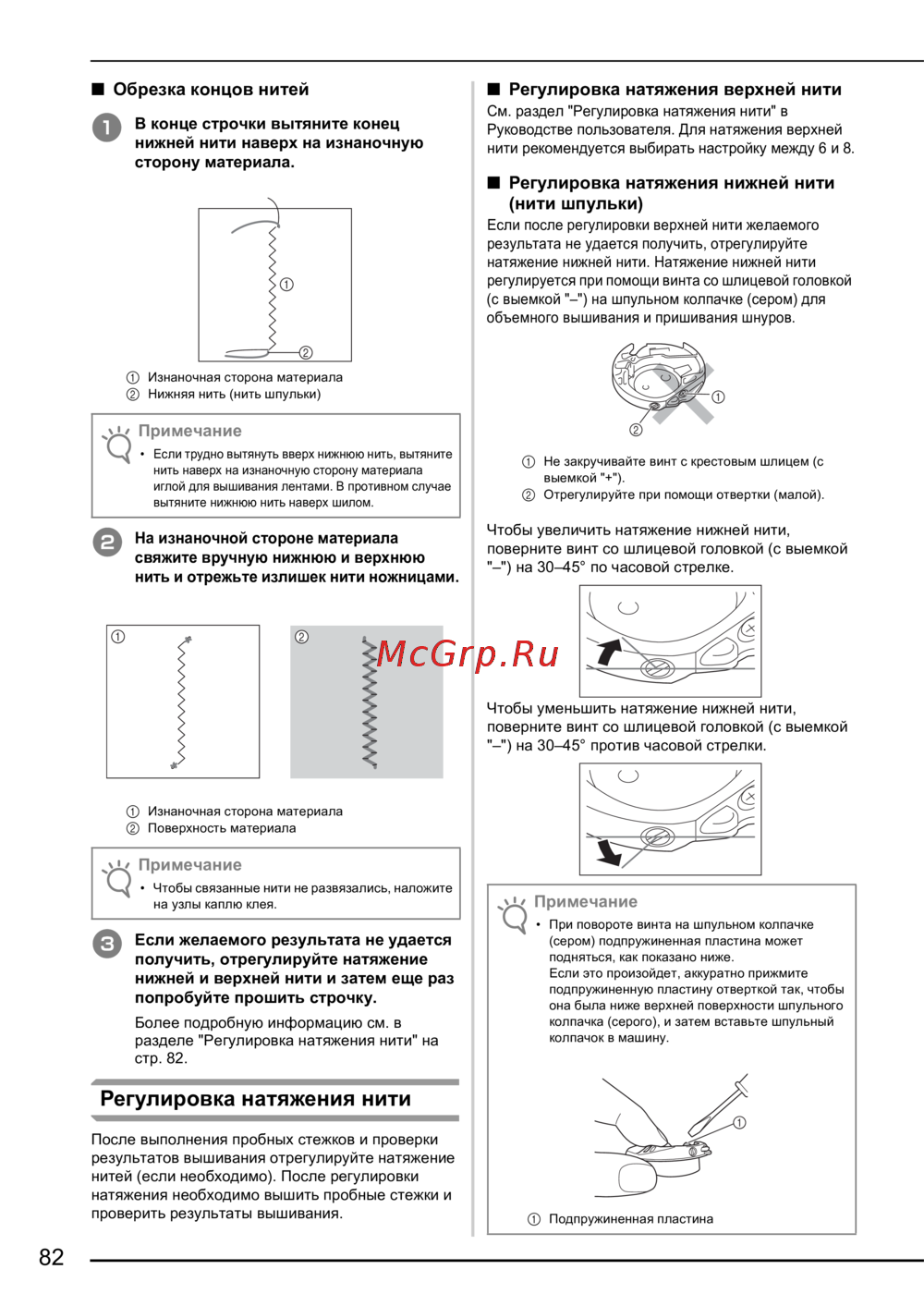 ■ Обрезка концов нитей

1 В конце строчки вытяните конец нижней нити наверх на изнаночную сторону материала.

①
②

① Изнаночная сторона материала
② Нижняя нить (нить шпульки)

Примечание
• Если трудно вытянуть вверх нижнюю нить, вытяните нить наверх на изнаночную сторону материала иглой для вышивания лентами. В противном случае вытяните нижнюю нить наверх шилом.

2 На изнаночной стороне материала свяжите вручную нижнюю и верхнюю нить и отрежьте излишек нити ножницами.

①
②

McGrp.Ru

① Изнаночная сторона материала
② Поверхность материала

Примечание
• Чтобы связанные нити не развязались, наложите на узлы каплю клея.

3 Если желаемого результата не удается получить, отрегулируйте натяжение нижней и верхней нити и затем еще раз попробуйте прошить строчку.

Более подробную информацию см. в разделе "Регулировка натяжения нити" на стр. 82.

Регулировка натяжения нити

После выполнения пробных стежков и проверки результатов вышивания отрегулируйте натяжение нитей (если необходимо). После регулировки натяжения необходимо вышить пробные стежки и проверить результаты вышивания.

■ Регулировка натяжения верхней нити
См. раздел "Регулировка натяжения нити" в Руководстве пользователя. Для натяжения верхней нити рекомендуется выбирать настройку между 6 и 8.

■ Регулировка натяжения нижней нити (нити шпульки)
Если после регулировки верхней нити желаемого результата не удается получить, отрегулируйте натяжение нижней нити. Натяжение нижней нити регулируется при помощи винта со шлицевой головкой (с выемкой "–") на шпульном колпачке (сером) для объемного вышивания и пришивания шнуров.

①
②

① Не закручивайте винт с крестовым шлицем (с выемкой "+").
② Отрегулируйте при помощи отвертки (малой).

Чтобы увеличить натяжение нижней нити, поверните винт со шлицевой головкой (с выемкой "–") на 30–45° по часовой стрелке.

Чтобы уменьшить натяжение нижней нити, поверните винт со шлицевой головкой (с выемкой "–") на 30–45° против часовой стрелки.

Примечание
• При повороте винта на шпульном колпачке (сером) подпружиненная пластина может подняться, как показано ниже.
Если это произойдет, аккуратно прижмите подпружиненную пластину отверткой так, чтобы она была ниже верхней поверхности шпульного колпачка (серого), и затем вставьте шпульный колпачок в машину.

①

① Подпружиненная пластина

82