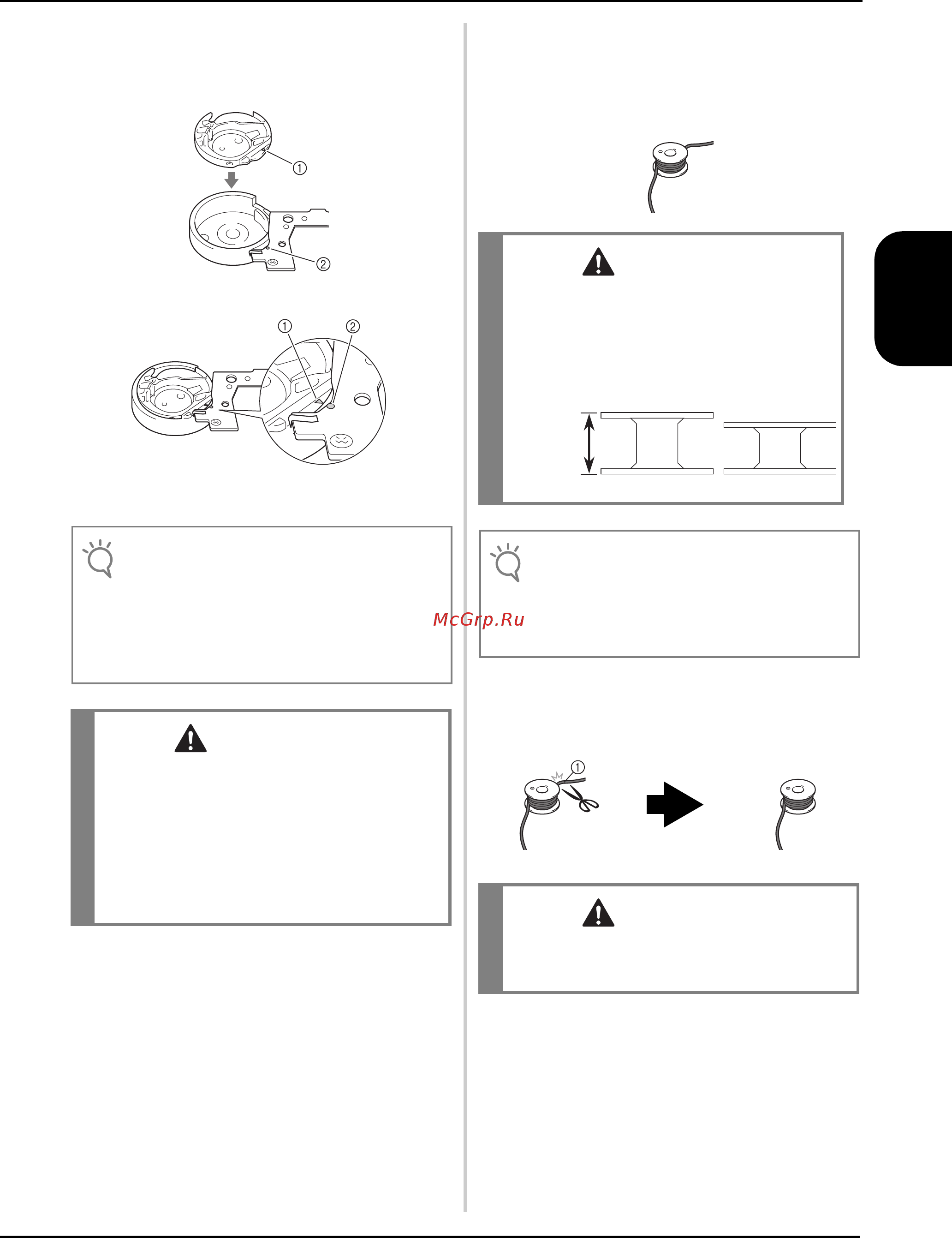 ①

②

① ②

McGrp.Ru

①