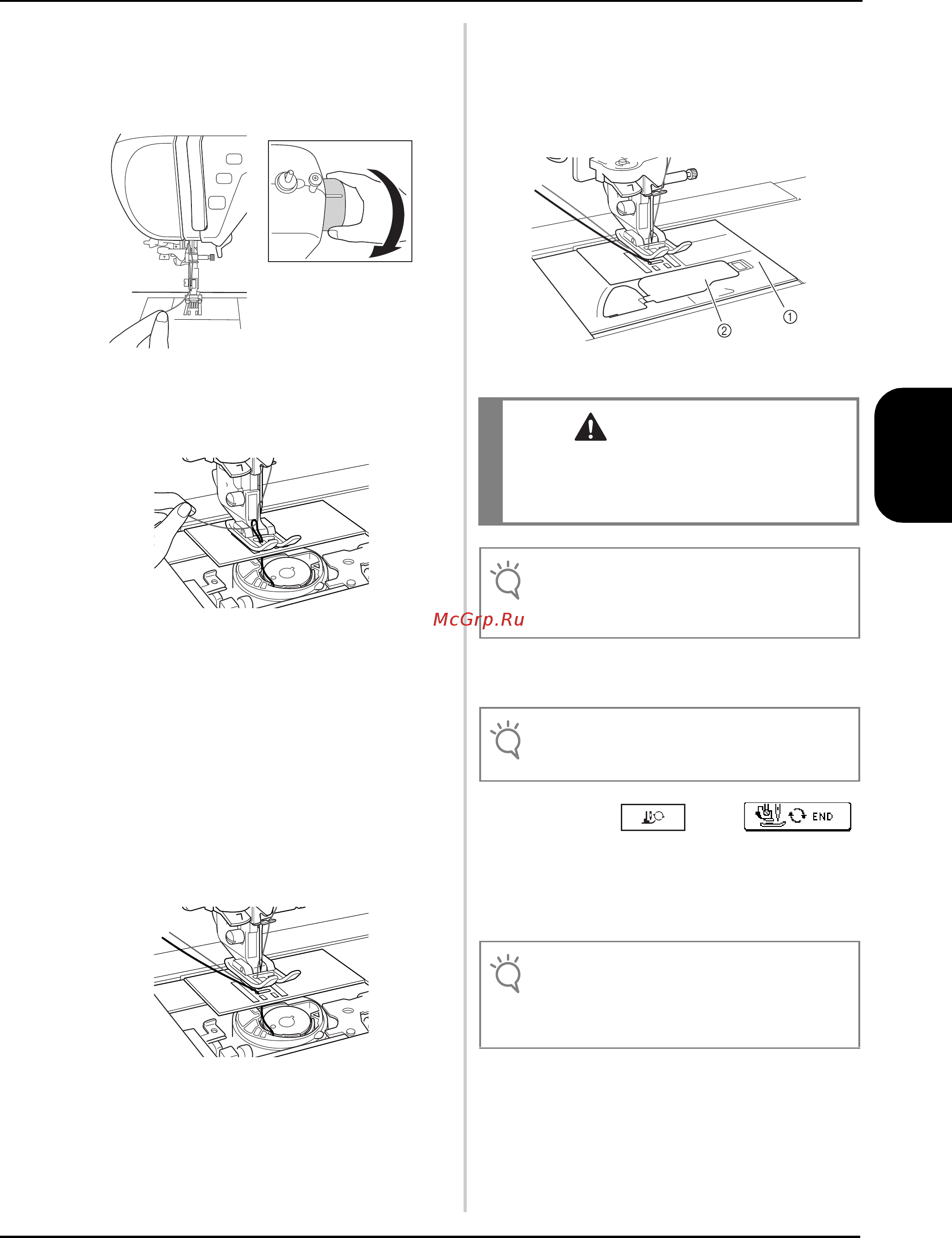 ①

②

McGrp.Ru

END