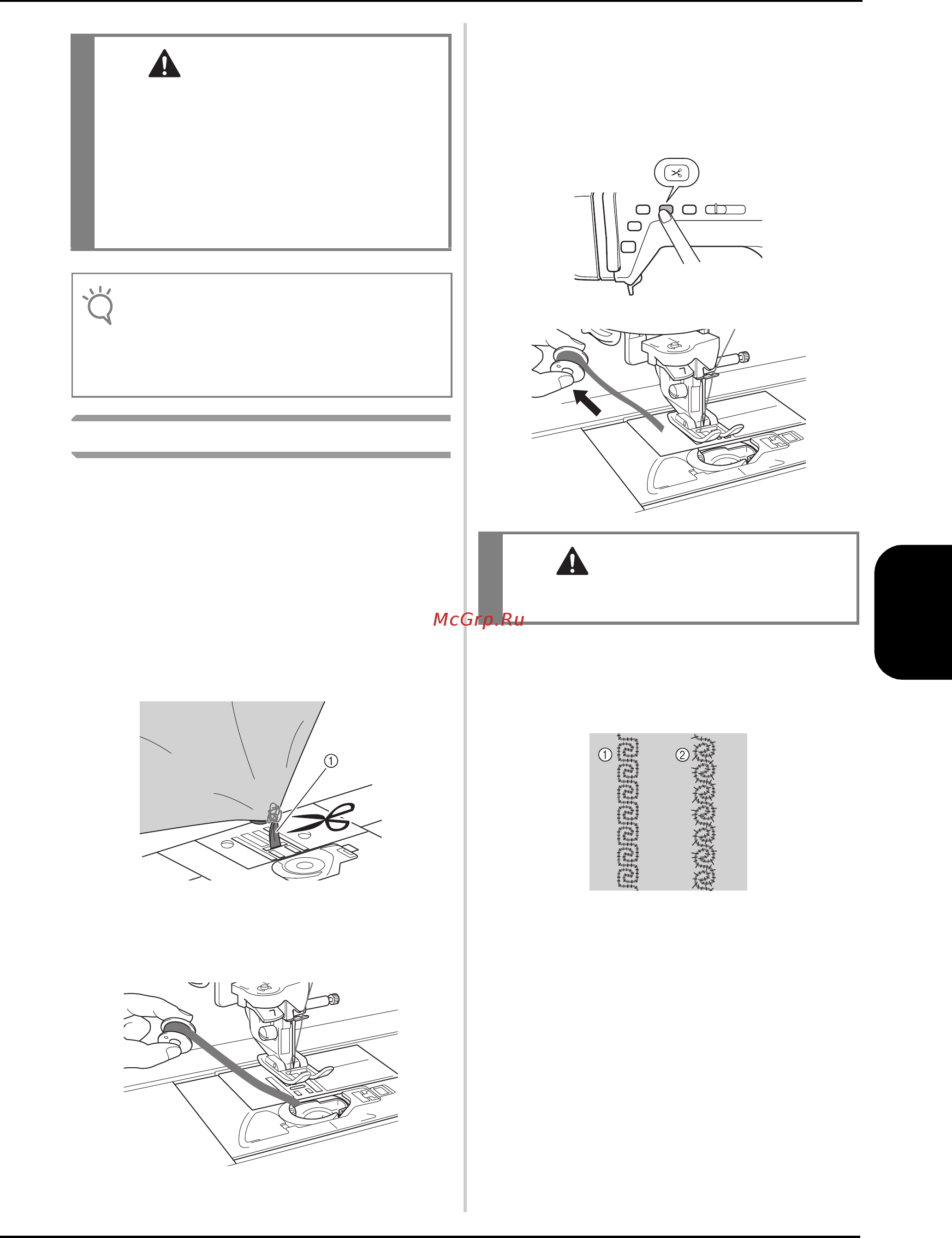 McGrp.Ru

①

①
②