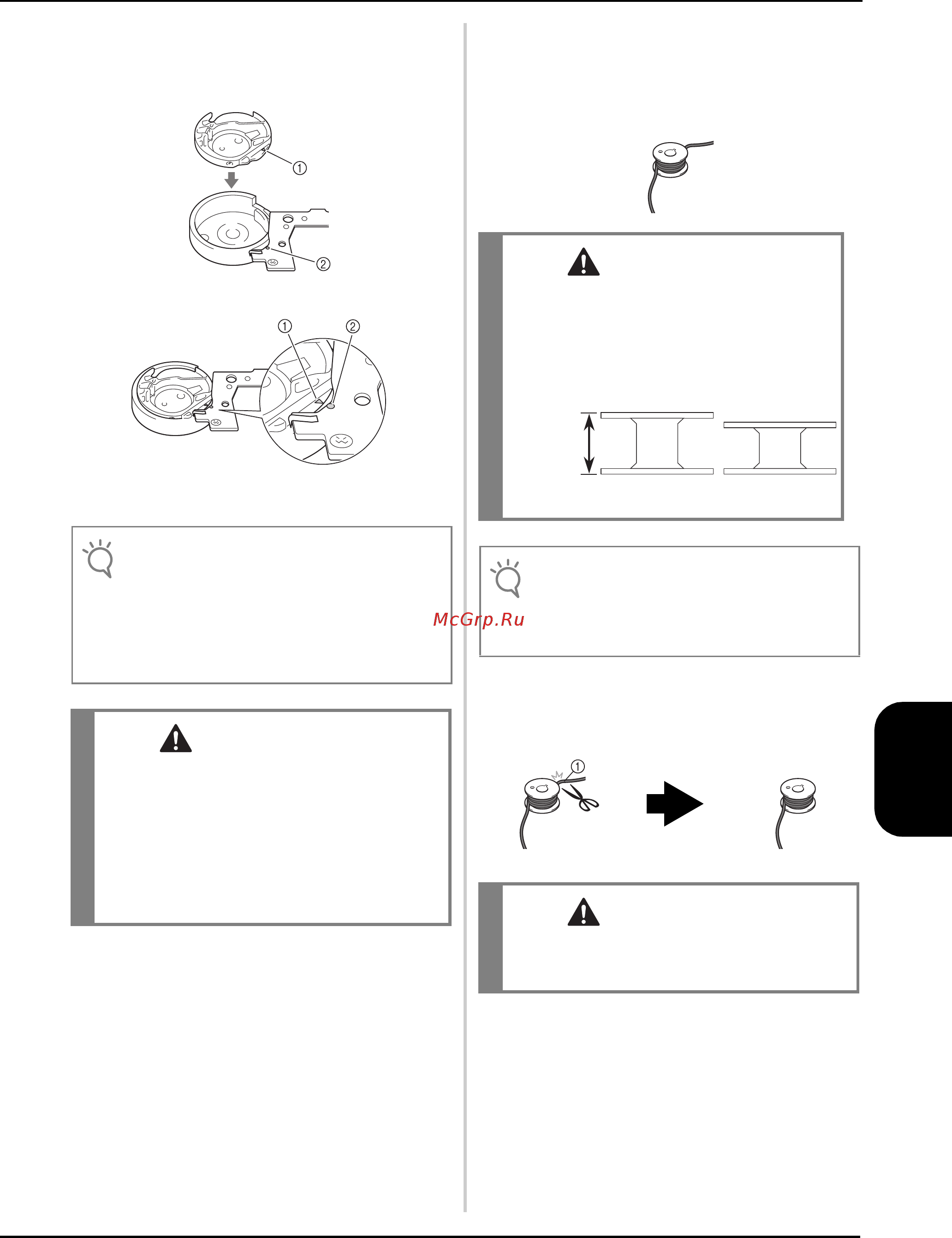 ①

②

①

②

McGrp.Ru

①