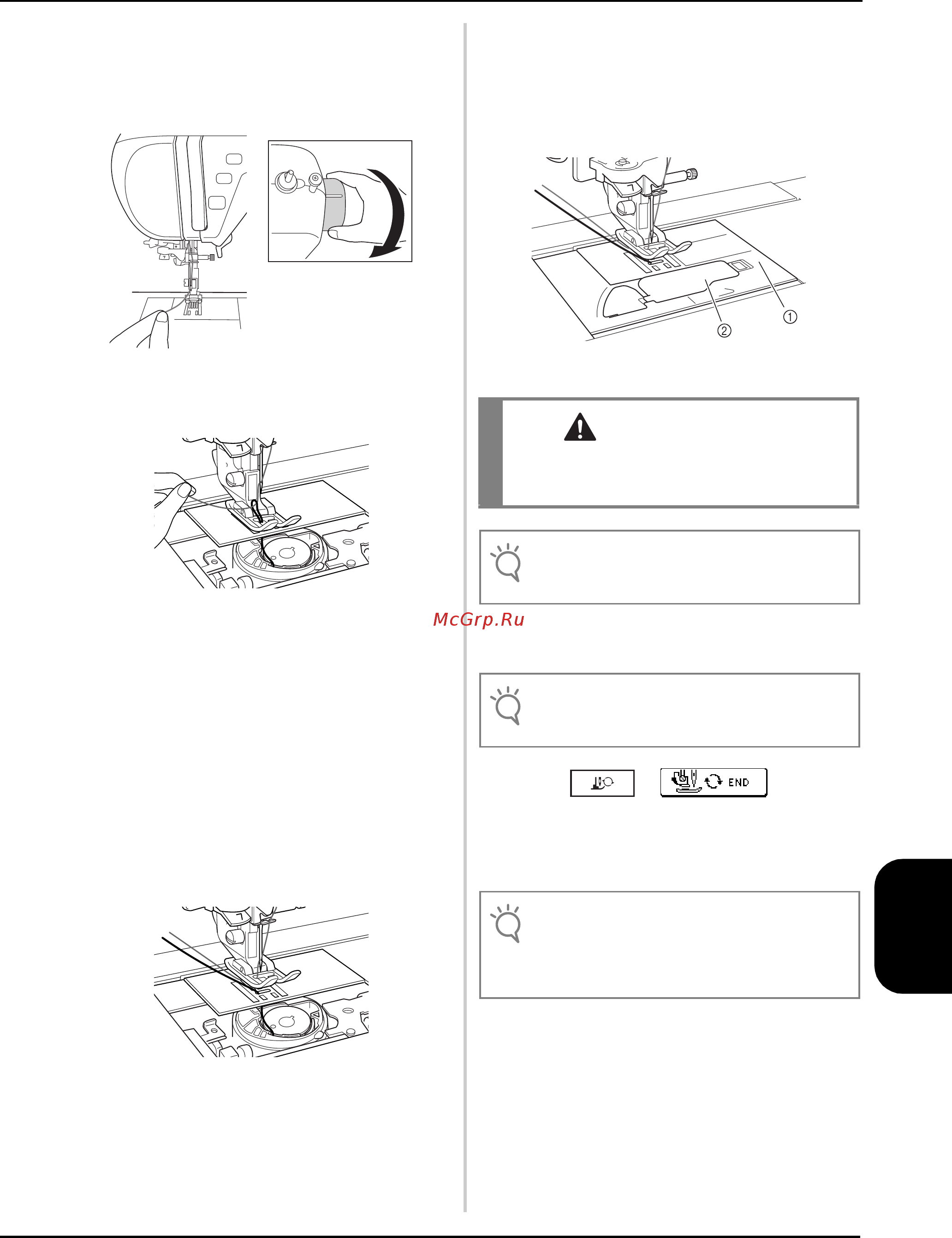 ①

②

McGrp.Ru

END