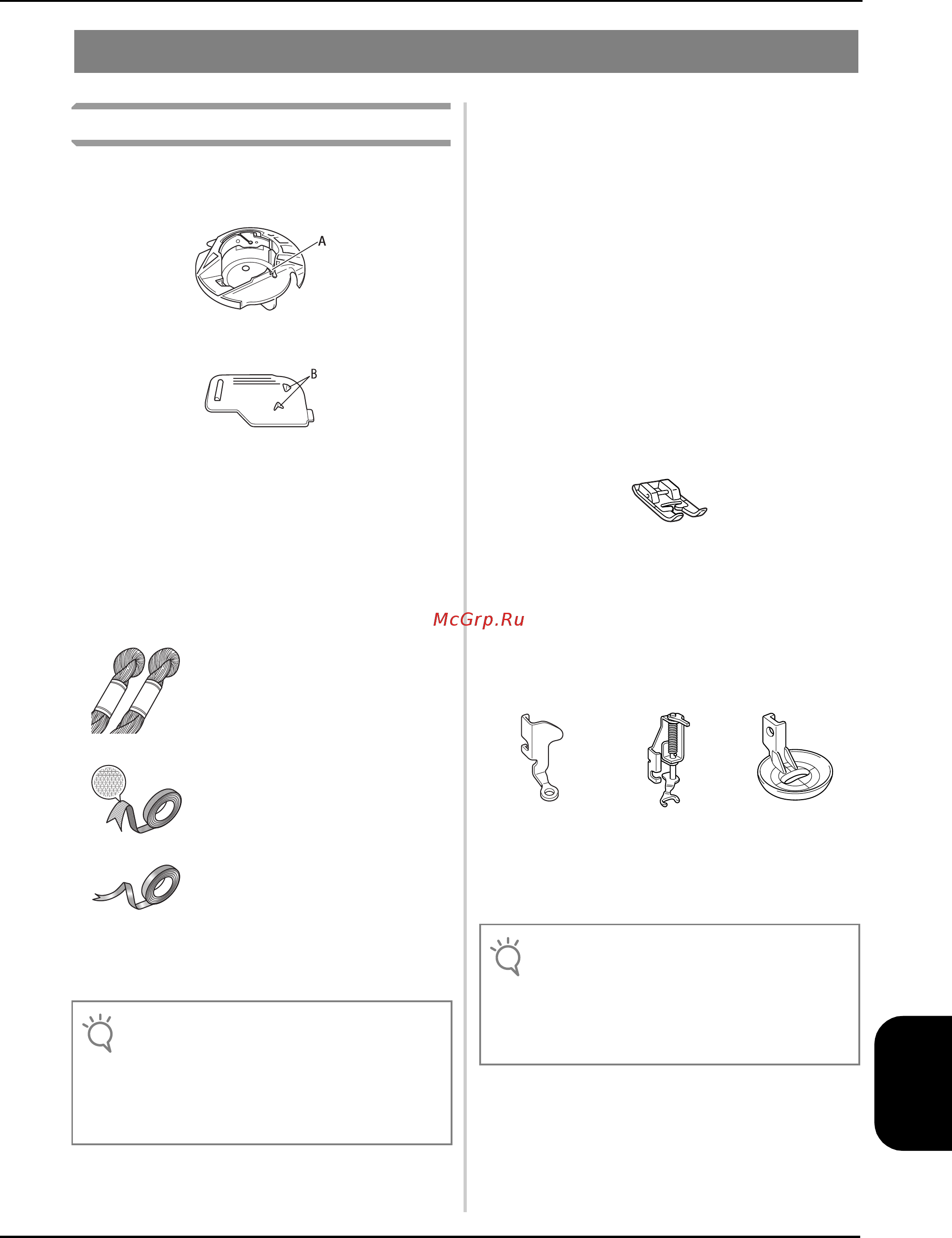 A

B

McGrp.Ru