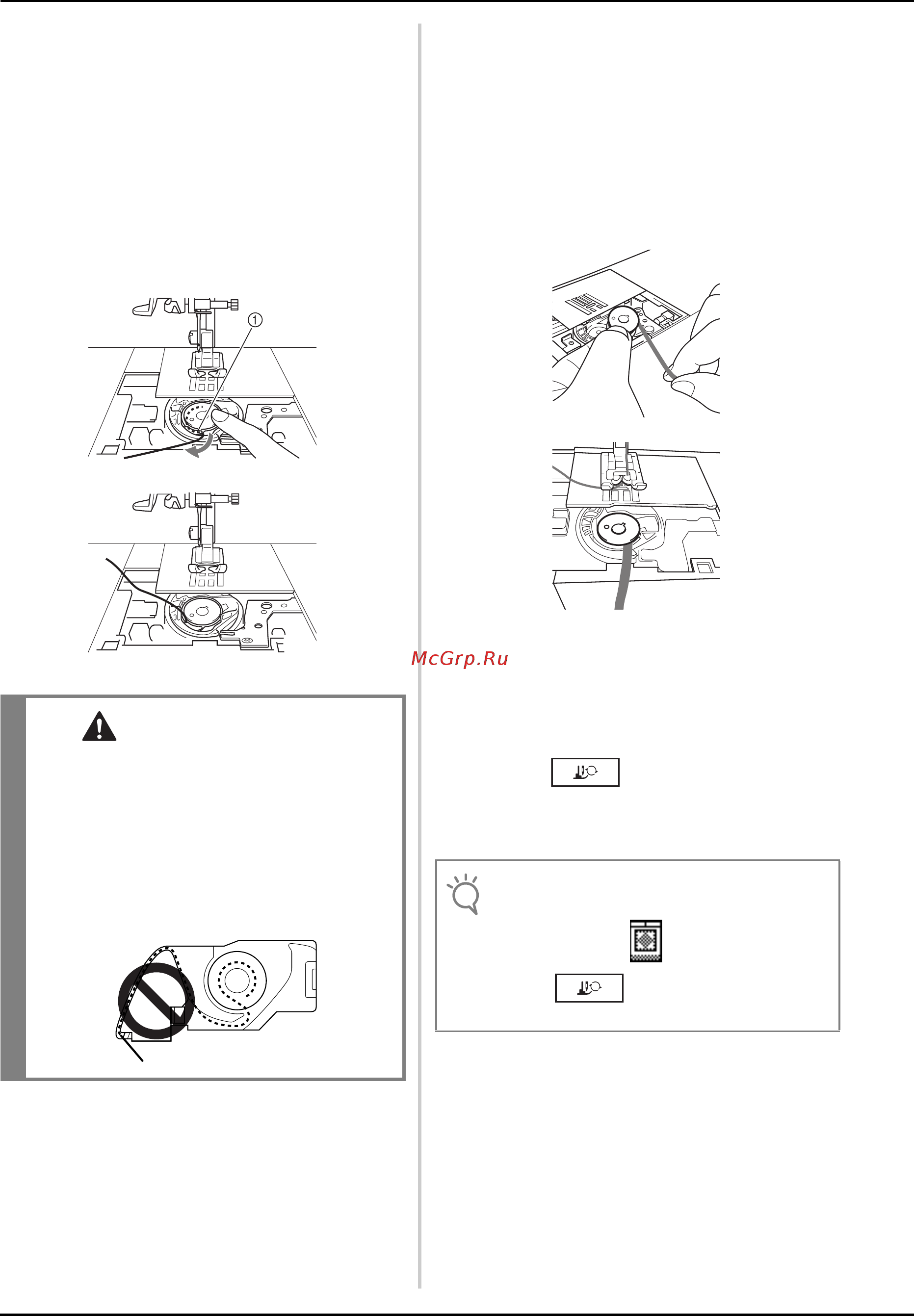 ①

McGrp.Ru