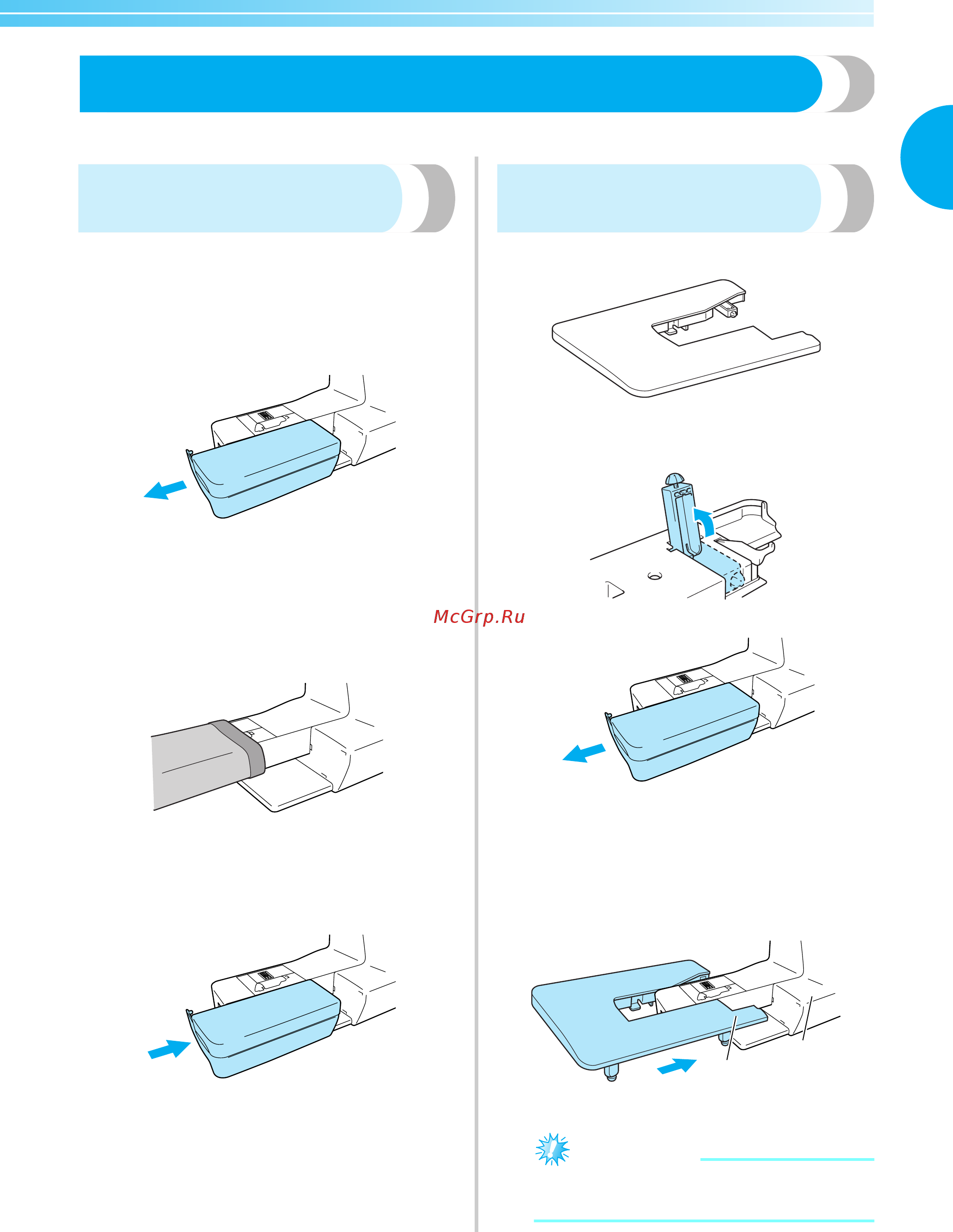 McGrp.Ru