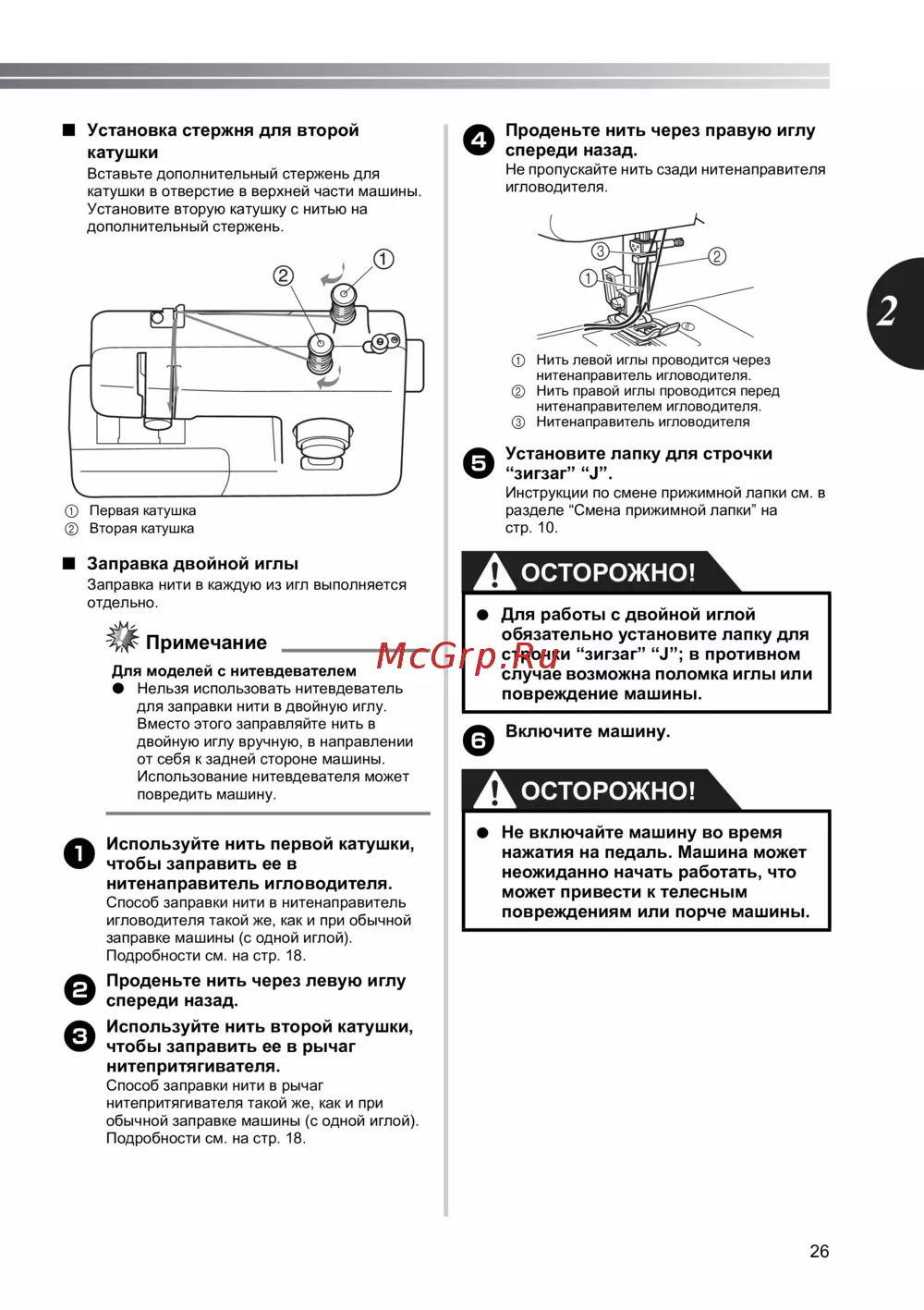 ■ Установка стержня для второй катушки
Вставьте дополнительный стержень для катушки в отверстие в верхней части машины. Установите вторую катушку с нитью на дополнительный стержень.

②
①

① Первая катушка
② Вторая катушка

■ Заправка двойной иглы
Заправка нити в каждую из игл выполняется отдельно.

Примечание
Для моделей с нитевдевателем
● Нельзя использовать нитевдеватель для заправки нити в двойную иглу. Вместо этого заправляйте нить в двойную иглу вручную, в направлении от себя к задней стороне машины. Использование нитевдевателя может повредить машину.

1 Используйте нить первой катушки, чтобы заправить ее в нитенаправитель игловодителя.
Способ заправки нити в нитенаправитель игловодителя такой же, как и при обычной заправке машины (с одной иглой). Подробности см. на стр. 18.

2 Проденьте нить через левую иглу спереди назад.

3 Используйте нить второй катушки, чтобы заправить ее в рычаг нитепритягивателя.
Способ заправки нити в рычаг нитепритягивателя такой же, как и при обычной заправке машины (с одной иглой). Подробности см. на стр. 18.

4 Проденьте нить через правую иглу спереди назад.
Не пропускайте нить сзади нитенаправителя игловодителя.

③
②
①

① Нить левой иглы проводится через нитенаправитель игловодителя.
② Нить правой иглы проводится перед нитенаправителем игловодителя.
③ Нитенаправитель игловодителя

5 Установите лапку для строчки “зигзаг” “J”.
Инструкции по смене прижимной лапки см. в разделе “Смена прижимной лапки” на стр. 10.

ОСТОРОЖНО!
● Для работы с двойной иглой обязательно установите лапку для строчки “зигзаг” “J”; в противном случае возможна поломка иглы или повреждение машины.

McGrp.Ru

6 Включите машину.

ОСТОРОЖНО!
● Не включайте машину во время нажатия на педаль. Машина может неожиданно начать работать, что может привести к телесным повреждениям или порче машины.

2

26