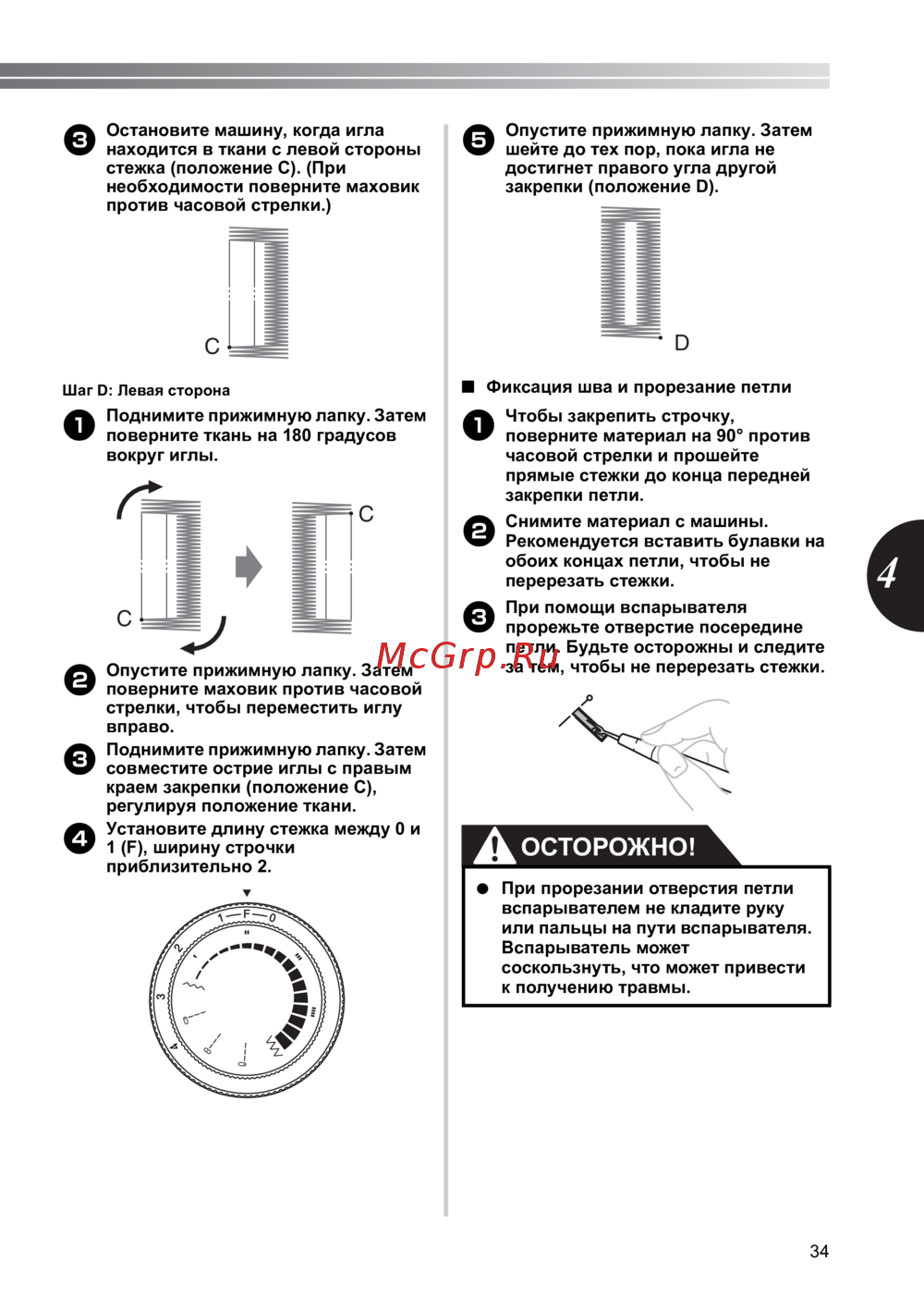 3 Остановите машину, когда игла находится в ткани с левой стороны стежка (положение C). (При необходимости поверните маховик против часовой стрелки.)

C

Шаг D: Левая сторона

1 Поднимите прижимную лапку. Затем поверните ткань на 180 градусов вокруг иглы.

C C

2 Опустите прижимную лапку. Затем поверните маховик против часовой стрелки, чтобы переместить иглу вправо.

3 Поднимите прижимную лапку. Затем совместите острие иглы с правым краем закрепки (положение C), регулируя положение ткани.

4 Установите длину стежка между 0 и 1 (F), ширину строчки приблизительно 2.

1 F 0 2 3 4

5 Опустите прижимную лапку. Затем шейте до тех пор, пока игла не достигнет правого угла другой закрепки (положение D).

D

■ Фиксация шва и прорезание петли

1 Чтобы закрепить строчку, поверните материал на 90° против часовой стрелки и прошейте прямые стежки до конца передней закрепки петли.

2 Снимите материал с машины. Рекомендуется вставить булавки на обоих концах петли, чтобы не перерезать стежки.

3 При помощи вспарывателя прорежьте отверстие посередине петли. Будьте осторожны и следите за тем, чтобы не перерезать стежки.

McGrp.Ru

ОСТОРОЖНО!

● При прорезании отверстия петли вспарывателем не кладите руку или пальцы на пути вспарывателя. Вспарыватель может соскользнуть, что может привести к получению травмы.

4

34