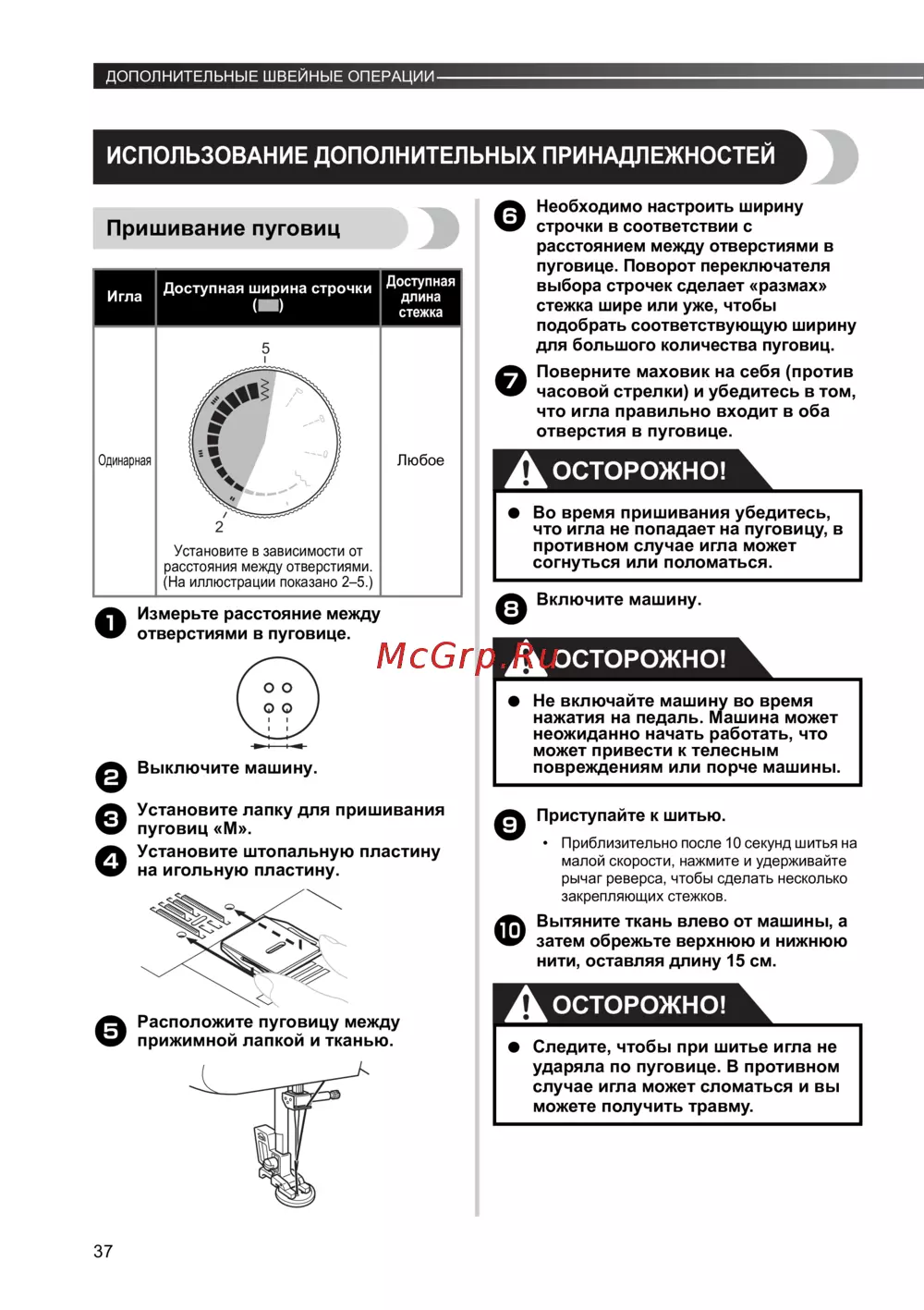 ДОПОЛНИТЕЛЬНЫЕ ШВЕЙНЫЕ ОПЕРАЦИИ

ИСПОЛЬЗОВАНИЕ ДОПОЛНИТЕЛЬНЫХ ПРИНАДЛЕЖНОСТЕЙ

Пришивание пуговиц

| Игла | Доступная ширина строчки ( ) | Доступная длина стежка |
|---|---|---|
| Одинарная | 5 2 Установите в зависимости от расстояния между отверстиями. (На иллюстрации показано 2–5.) | Любое |

1 Измерьте расстояние между отверстиями в пуговице.

2 Выключите машину.

3 Установите лапку для пришивания пуговиц «M».

4 Установите штопальную пластину на игольную пластину.

5 Расположите пуговицу между прижимной лапкой и тканью.

6 Необходимо настроить ширину строчки в соответствии с расстоянием между отверстиями в пуговице. Поворот переключателя выбора строчек сделает «размах» стежка шире или уже, чтобы подобрать соответствующую ширину для большого количества пуговиц.

7 Поверните маховик на себя (против часовой стрелки) и убедитесь в том, что игла правильно входит в оба отверстия в пуговице.

ОСТОРОЖНО!

● Во время пришивания убедитесь, что игла не попадает на пуговицу, в противном случае игла может согнуться или поломаться.

8 Включите машину.

McGrp.Ru ОСТОРОЖНО!

● Не включайте машину во время нажатия на педаль. Машина может неожиданно начать работать, что может привести к телесным повреждениям или порче машины.

9 Приступайте к шитью.

• Приблизительно после 10 секунд шитья на малой скорости, нажмите и удерживайте рычаг реверса, чтобы сделать несколько закрепляющих стежков.

10 Вытяните ткань влево от машины, а затем обрежьте верхнюю и нижнюю нити, оставляя длину 15 см.

ОСТОРОЖНО!

● Следите, чтобы при шитье игла не ударяла по пуговице. В противном случае игла может сломаться и вы можете получить травму.

37