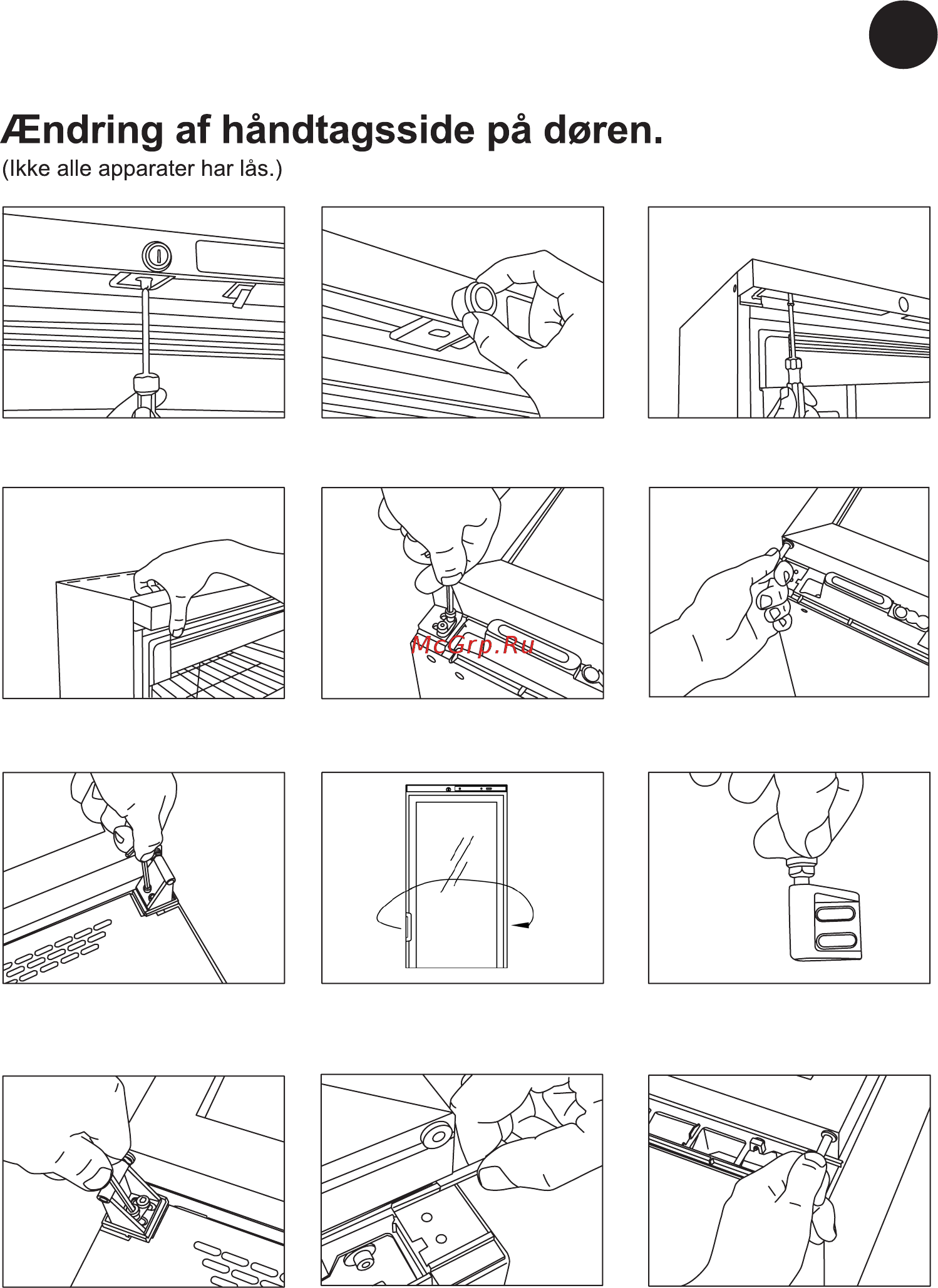 Ændring af håndtagsside på døren.
(Ikke alle apparater har lås.)

McGrp.Ru