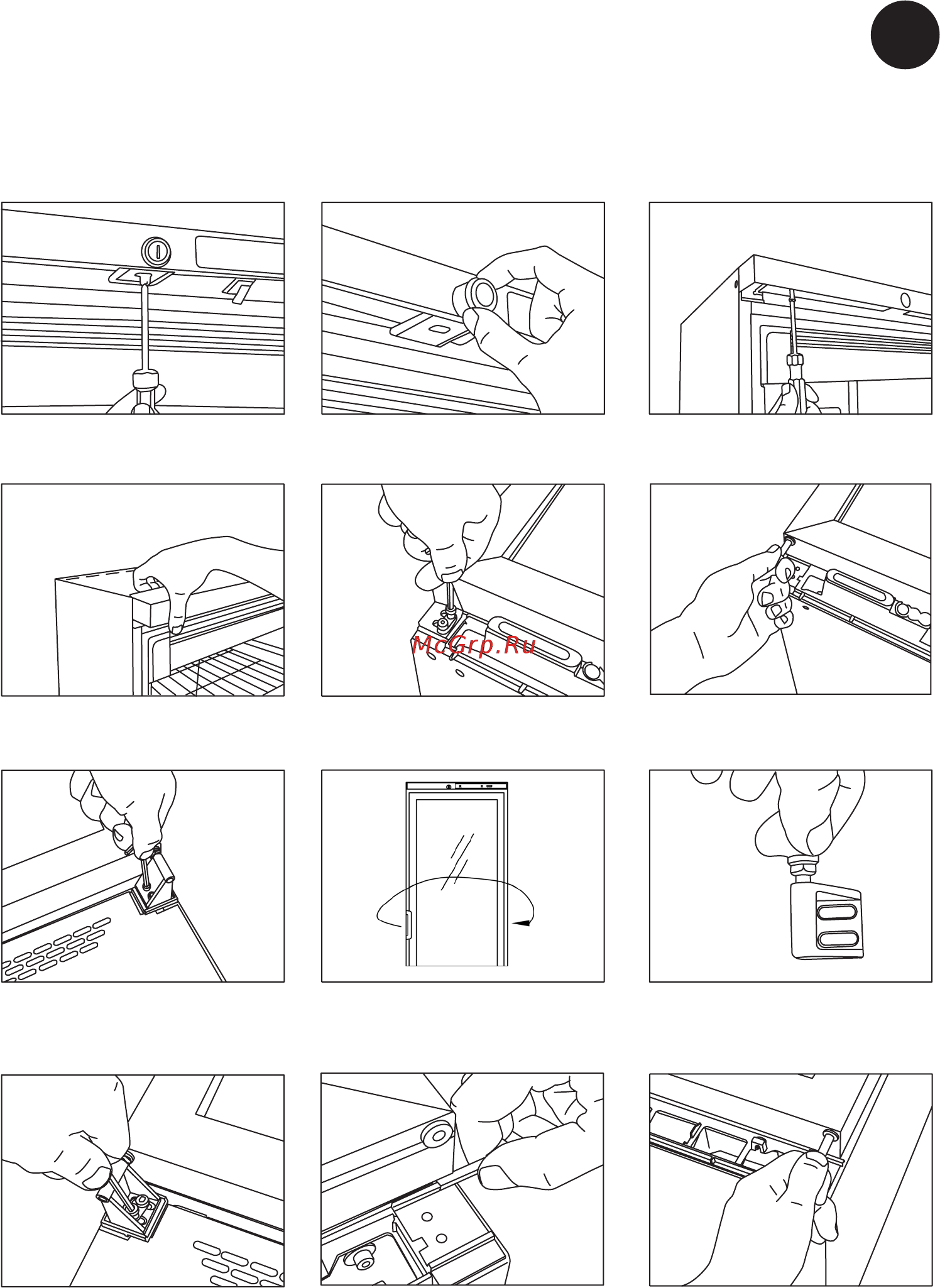 McGrp.Ru